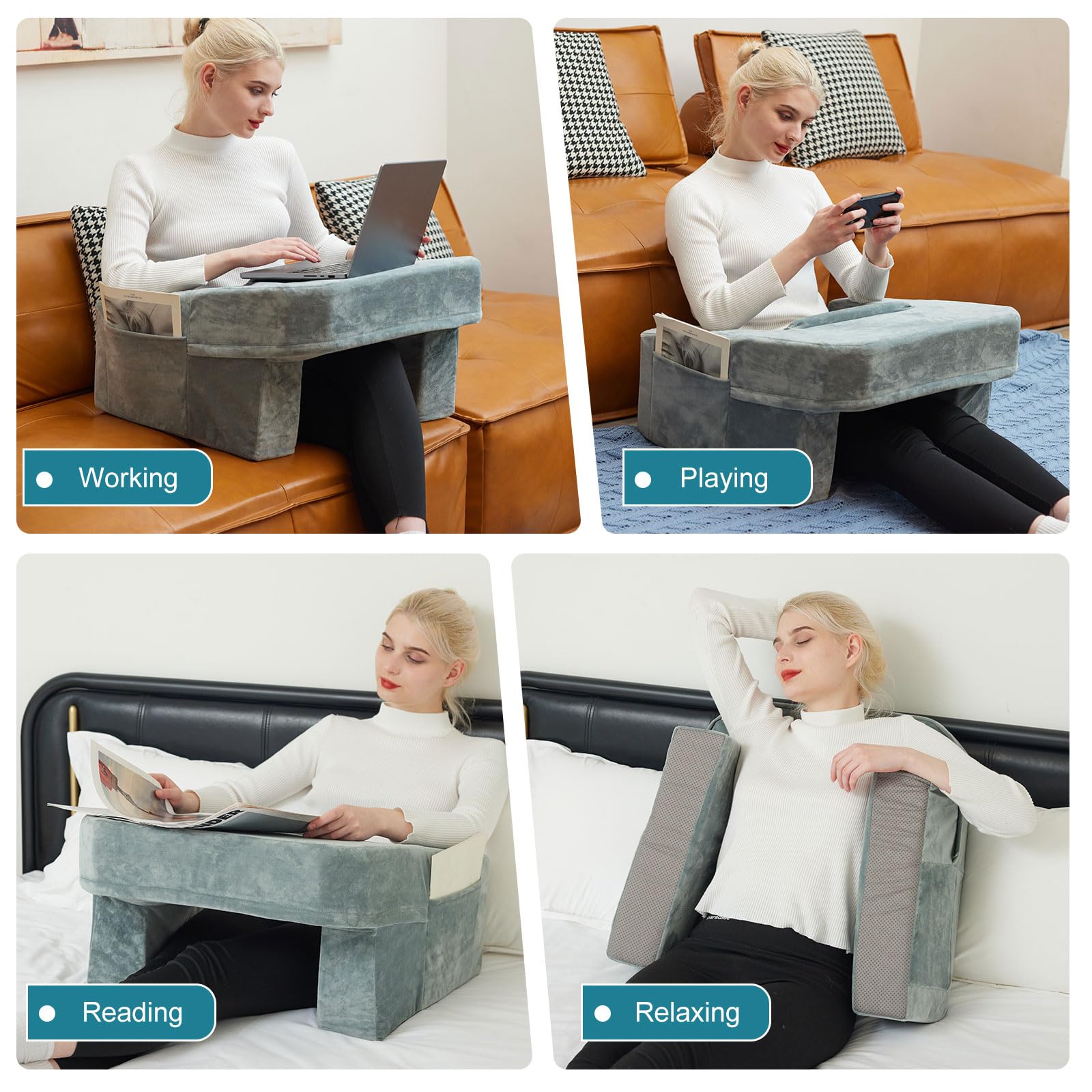 Working

Playing

Reading

Relaxing