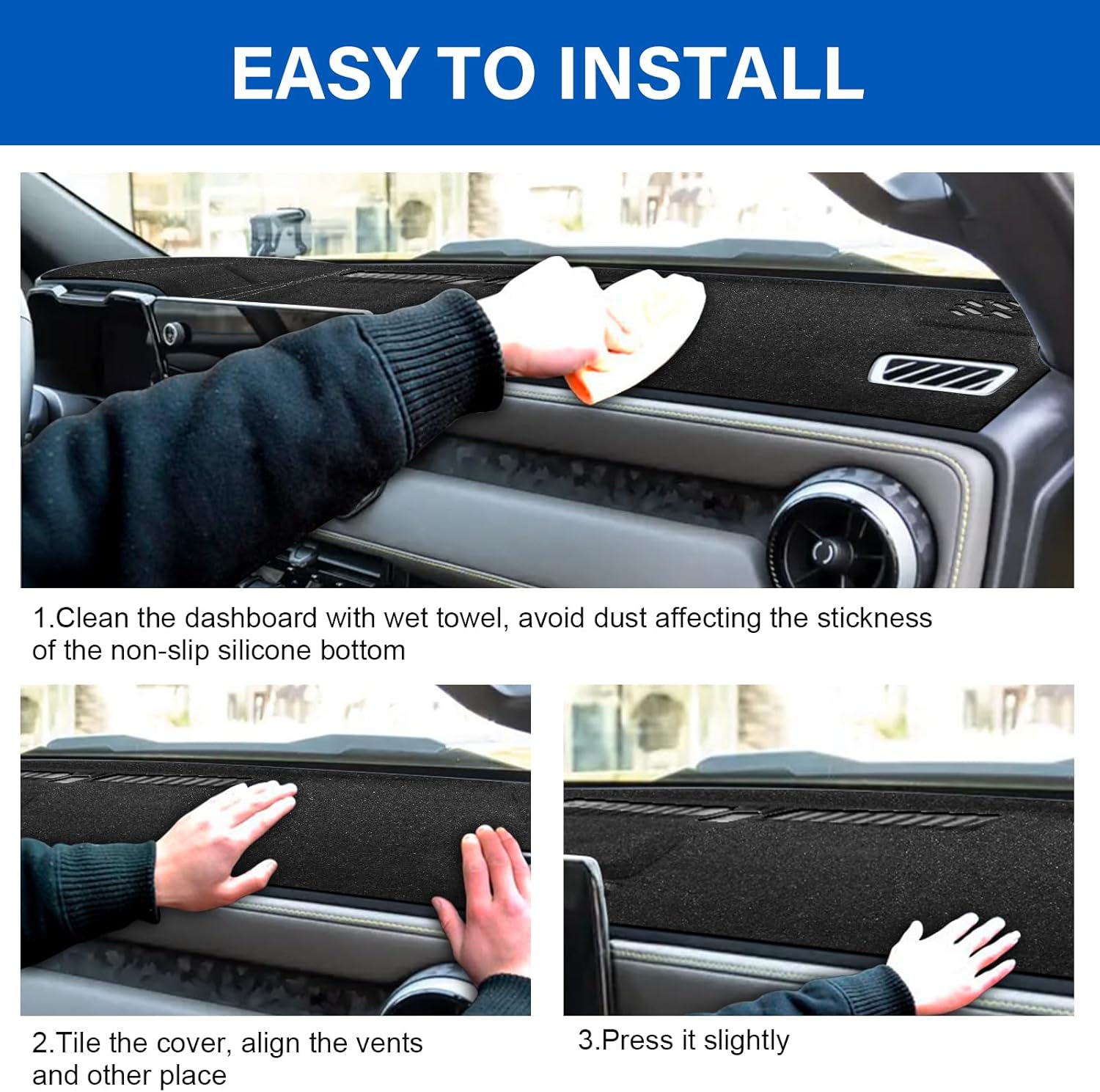 EASY TO INSTALL

1.Clean the dashboard with wet towel, avoid dust affecting the stickness of the non-slip silicone bottom

2.Tile the cover, align the vents and other place

3.Press it slightly