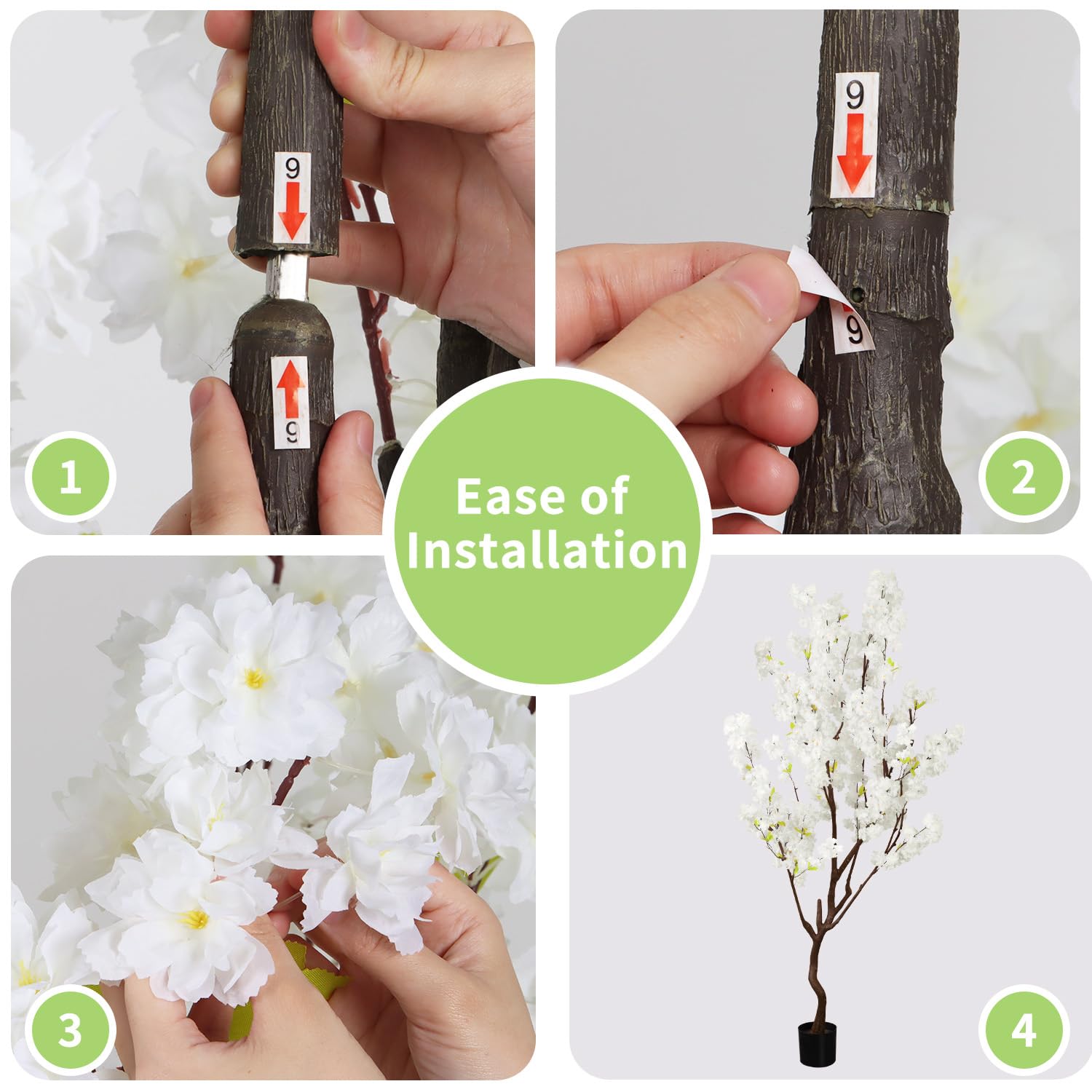 9

9

1

9

9

2

Ease of Installation

3

4