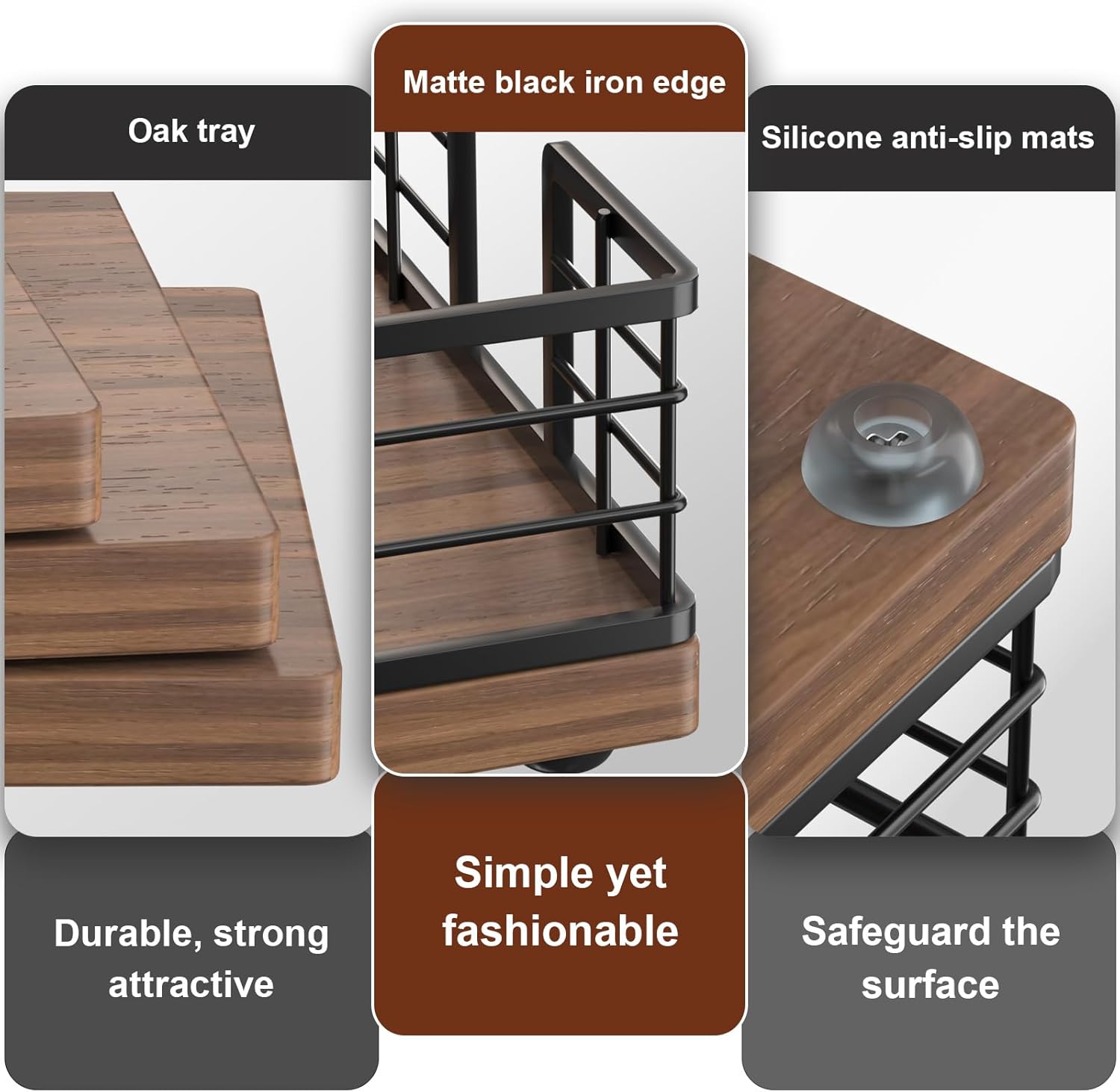 Oak tray

Durable, strong attractive

Matte black iron edge

Simple yet fashionable

Silicone anti-slip mats

Safeguard the surface