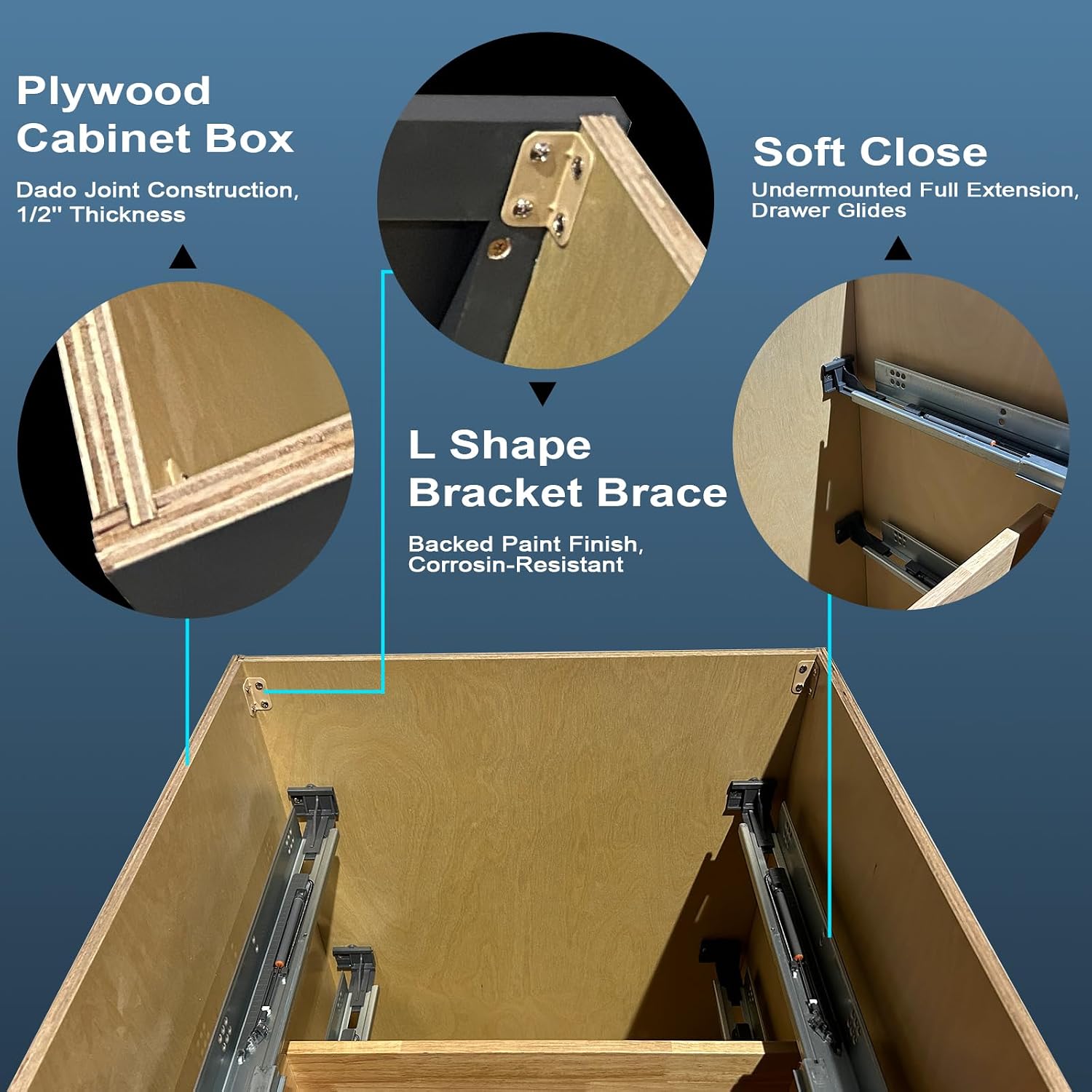 Plywood Cabinet Box

Dado Joint Construction, 1/2" Thickness

Soft Close

Undermounted Full Extension, Drawer Glides

L Shape Bracket Brace

Backed Paint Finish, Corrosin-Resistant