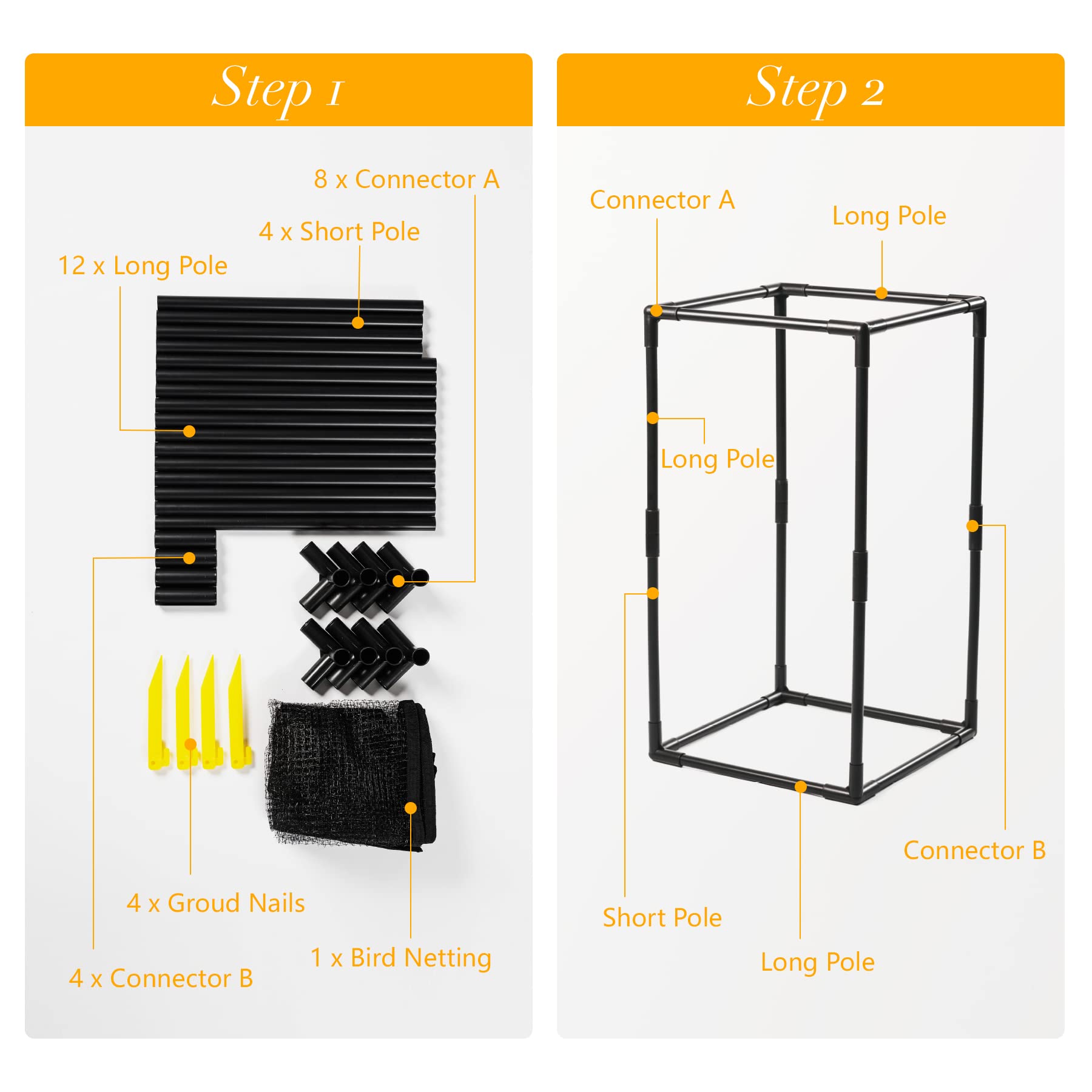 Step 1

8 x Connector A

4 x Short Pole

12 x Long Pole

4 x Groud Nails

1 x Bird Netting

4 x Connector B

Step 2

Connector A

Long Pole

Long Pole

Connector B

Short Pole

Long Pole