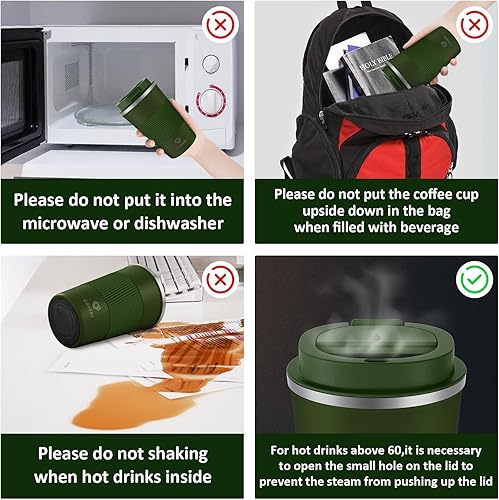 Please do not put it into the microwave or dishwasher

HOLY BIBLE

Please do not put the coffee cup upside down in the bag when filled with beverage

Please do not shaking when hot drinks inside

For hot drinks above 60,it is necessary to open the small hole on the lid to prevent the steam from pushing up the lid