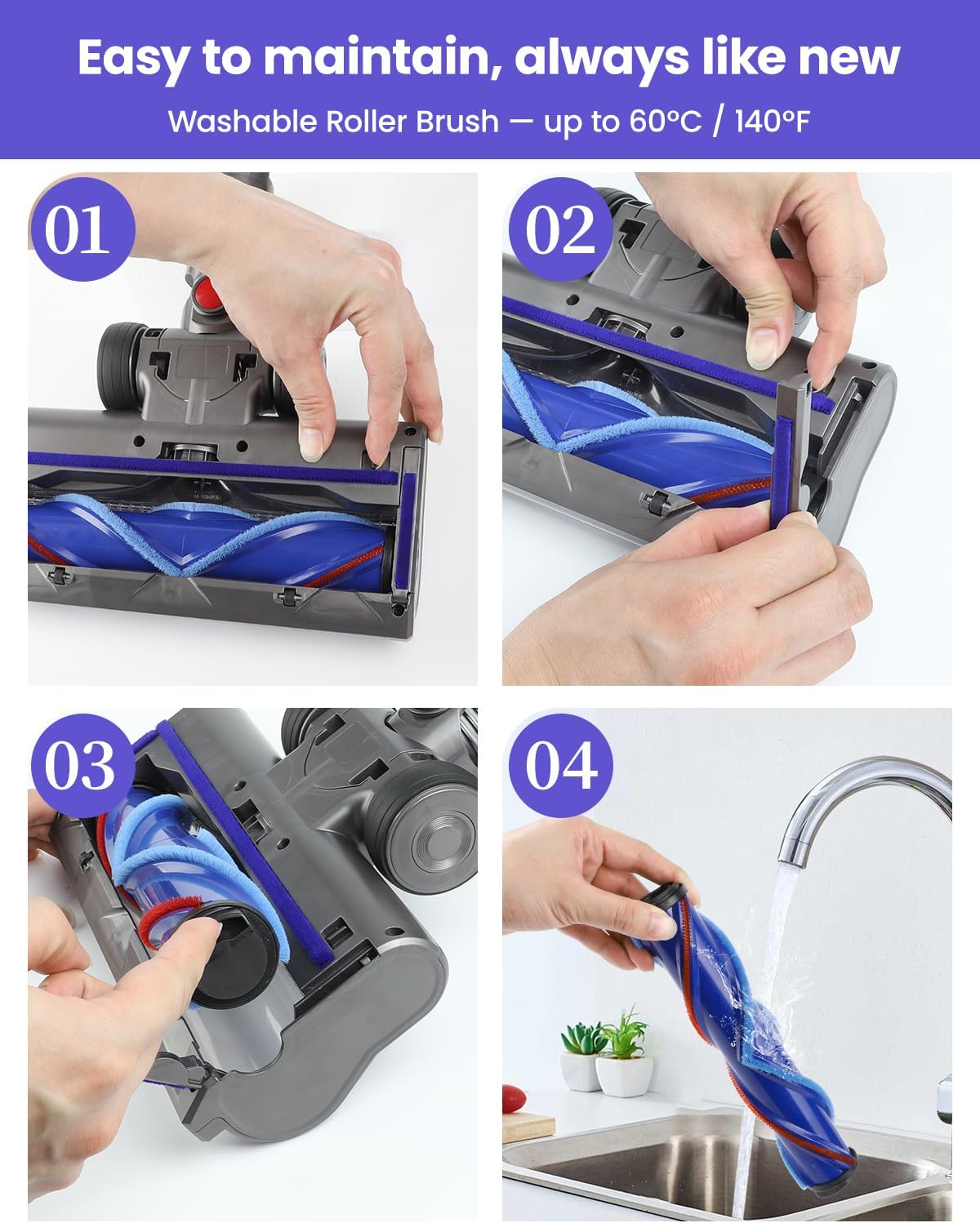 Easy to maintain, always like new

Washable Roller Brush — up to 60°C / 140°F

01

02

03

04