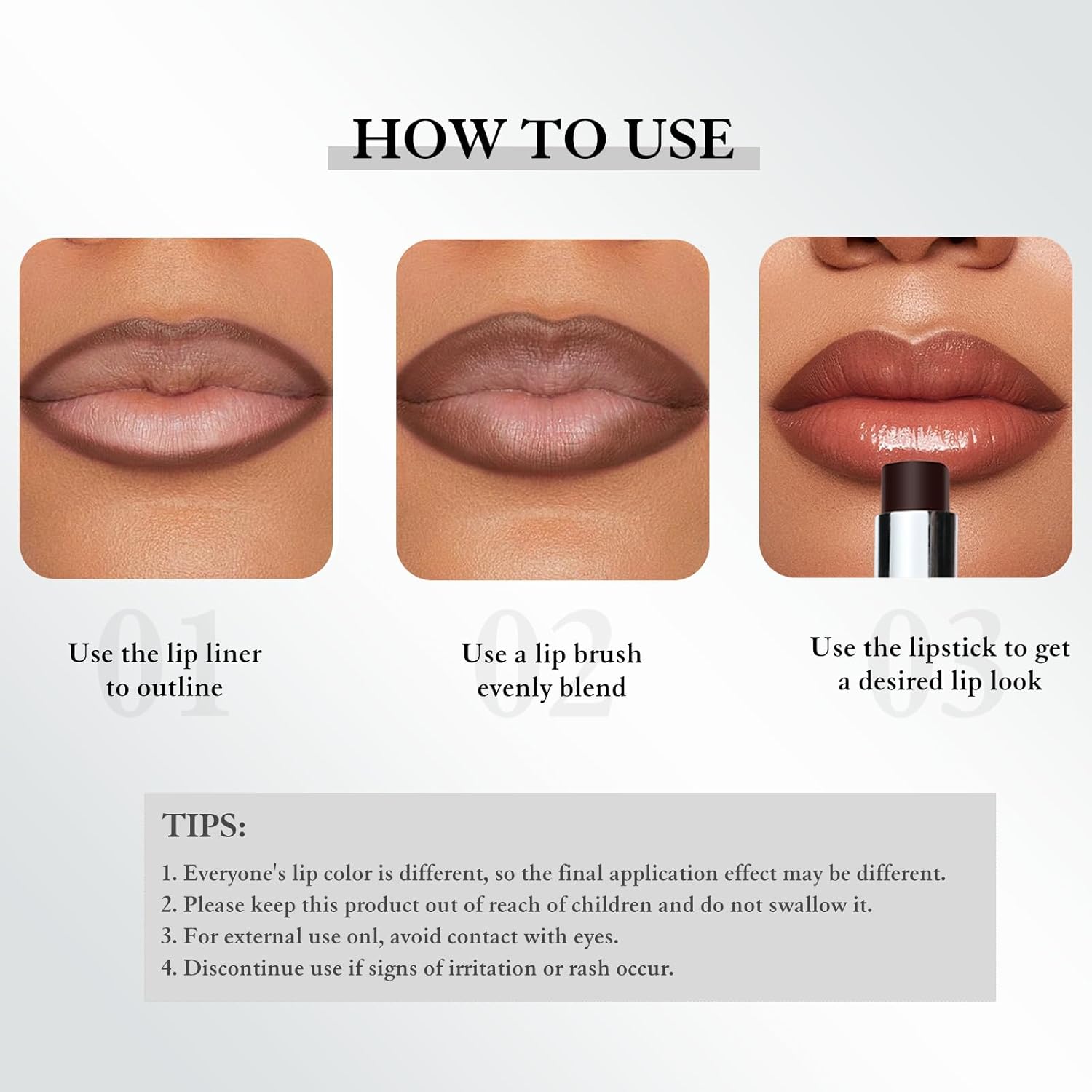 HOW TO USE

01
Use the lip liner to outline

02
Use a lip brush evenly blend

03
Use the lipstick to get a desired lip look

TIPS:
1. Everyone's lip color is different, so the final application effect may be different.
2. Please keep this product out of reach of children and do not swallow it.
3. For external use onl, avoid contact with eyes.
4. Discontinue use if signs of irritation or rash occur.