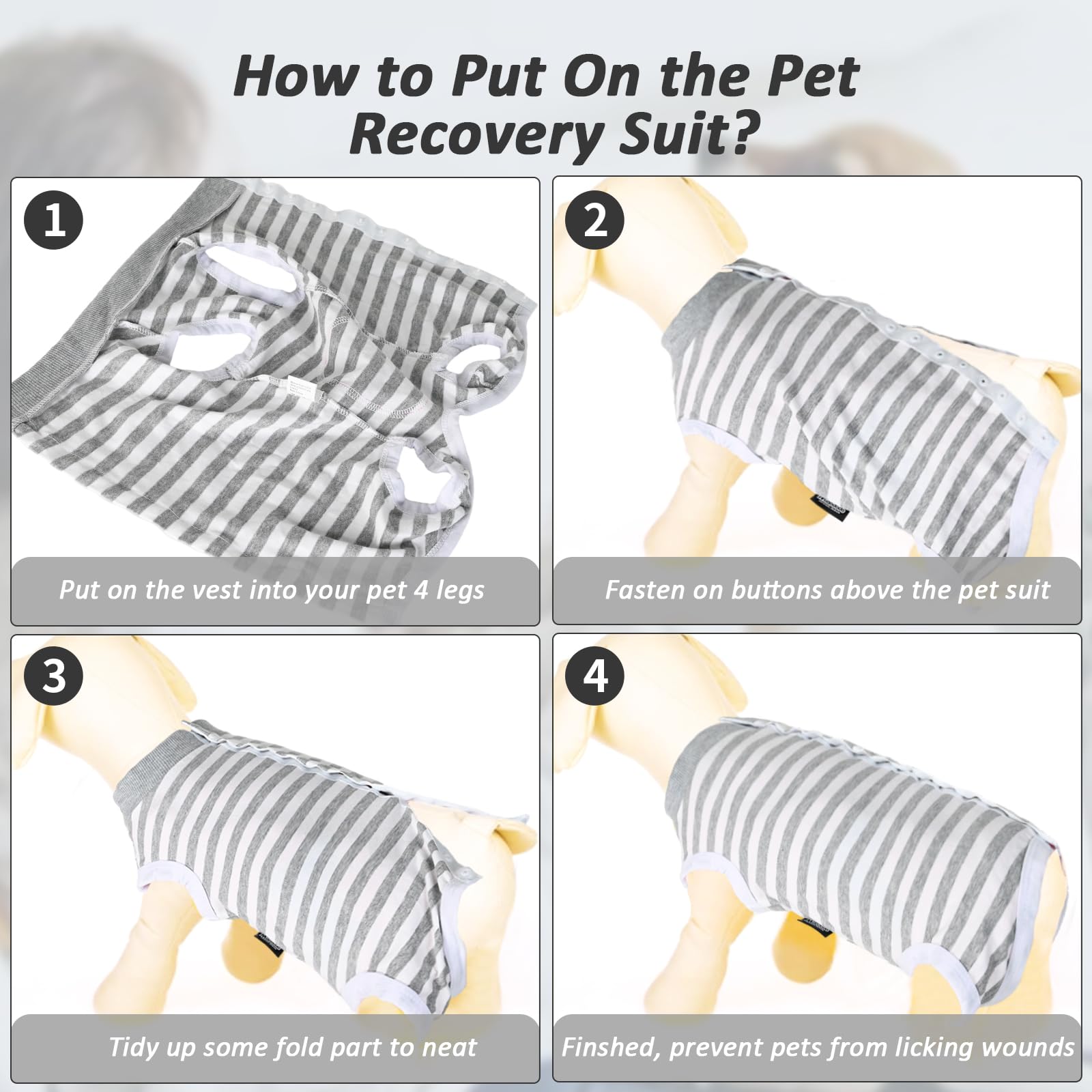 How to Put On the Pet Recovery Suit?

1

Put on the vest into your pet 4 legs

2

Fasten on buttons above the pet suit

3

Tidy up some fold part to neat

4

Finshed, prevent pets from licking wounds