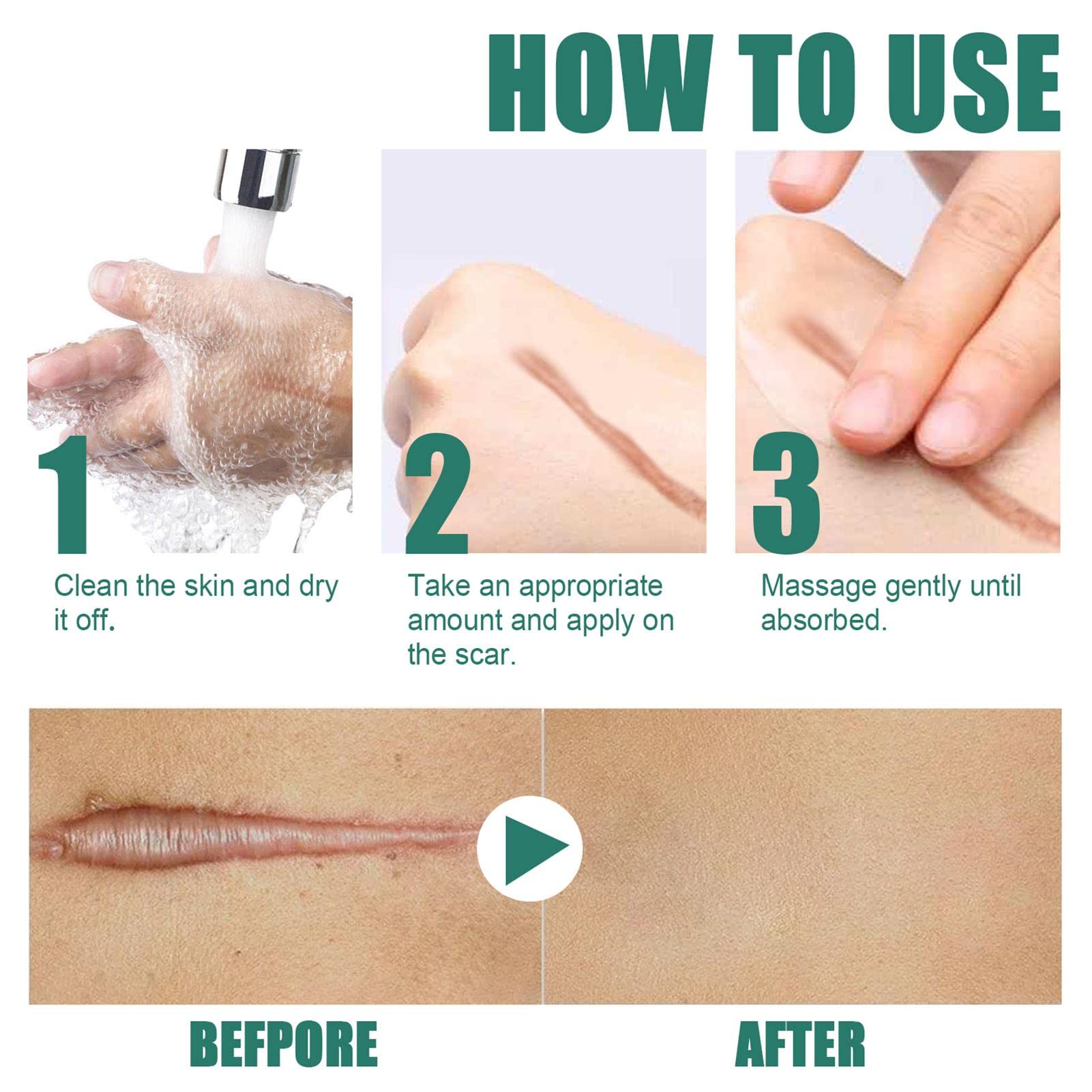 HOW TO USE

1
Clean the skin and dry it off.

2
Take an appropriate amount and apply on the scar.

3
Massage gently until absorbed.

BEFPORE

AFTER