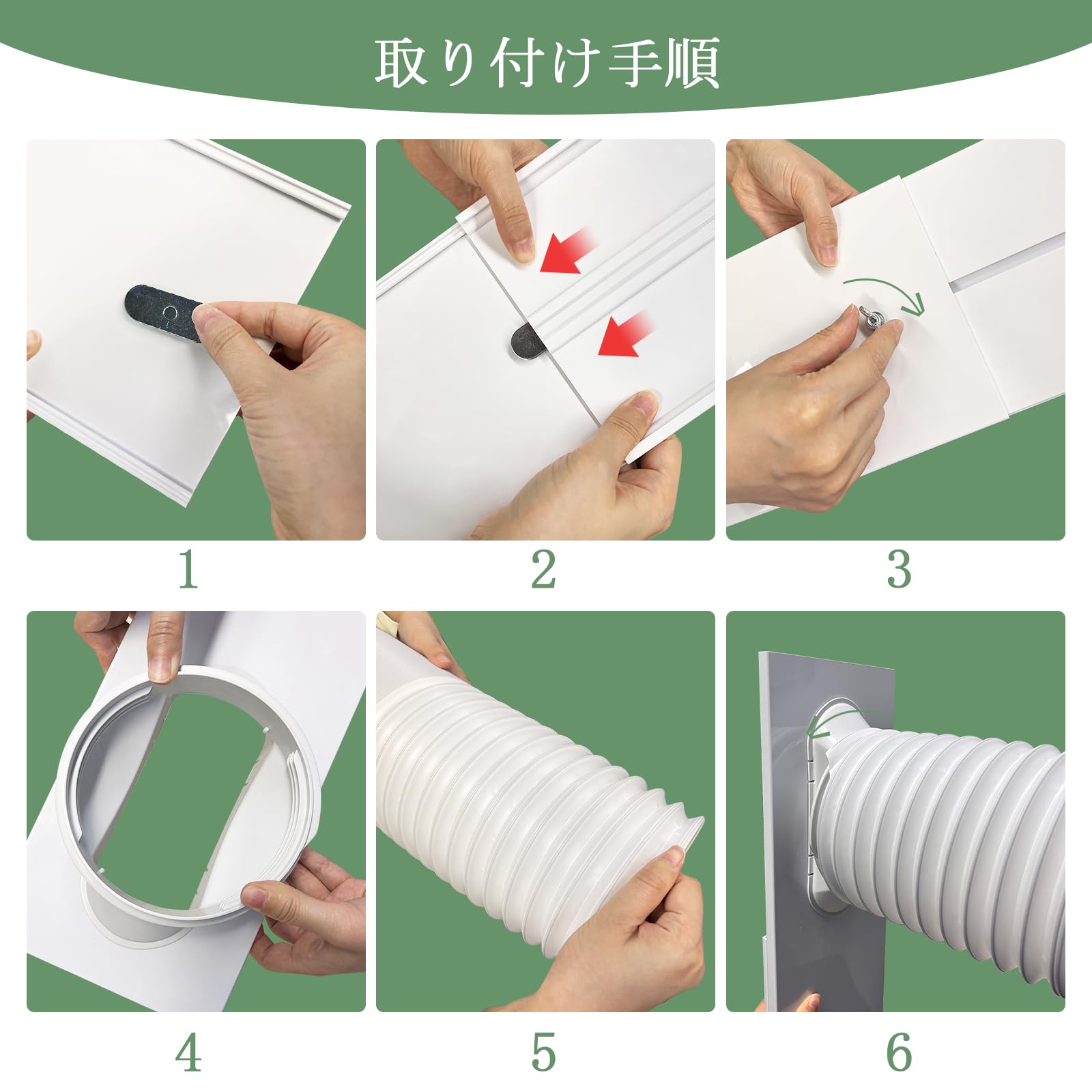 取り付け手順

1

2

3

4

5

6