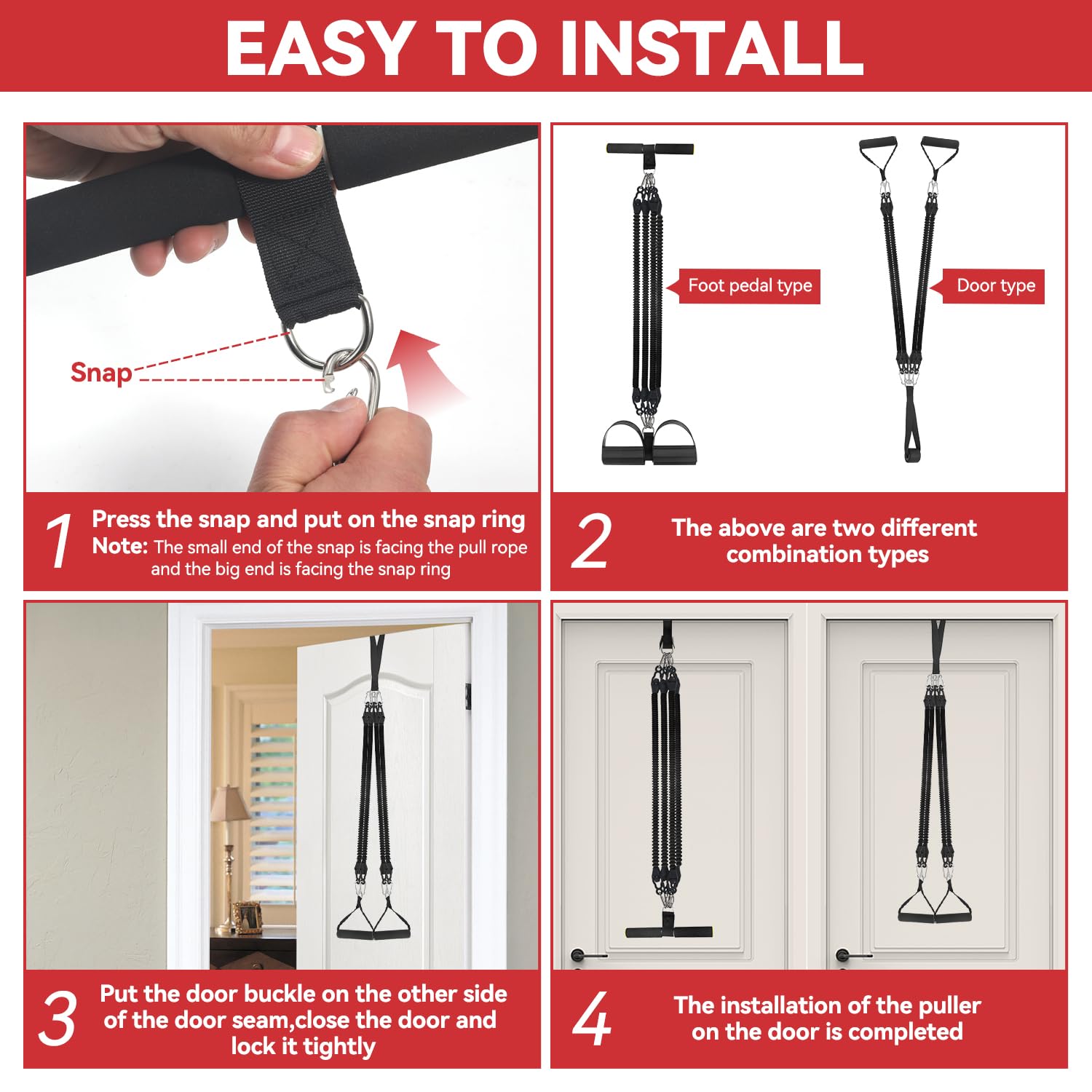 EASY TO INSTALL

Snap

1 Press the snap and put on the snap ring
Note: The small end of the snap is facing the pull rope and the big end is facing the snap ring

Foot pedal type

Door type

2 The above are two different combination types

3 Put the door buckle on the other side of the door seam,close the door and lock it tightly

4 The installation of the puller on the door is completed