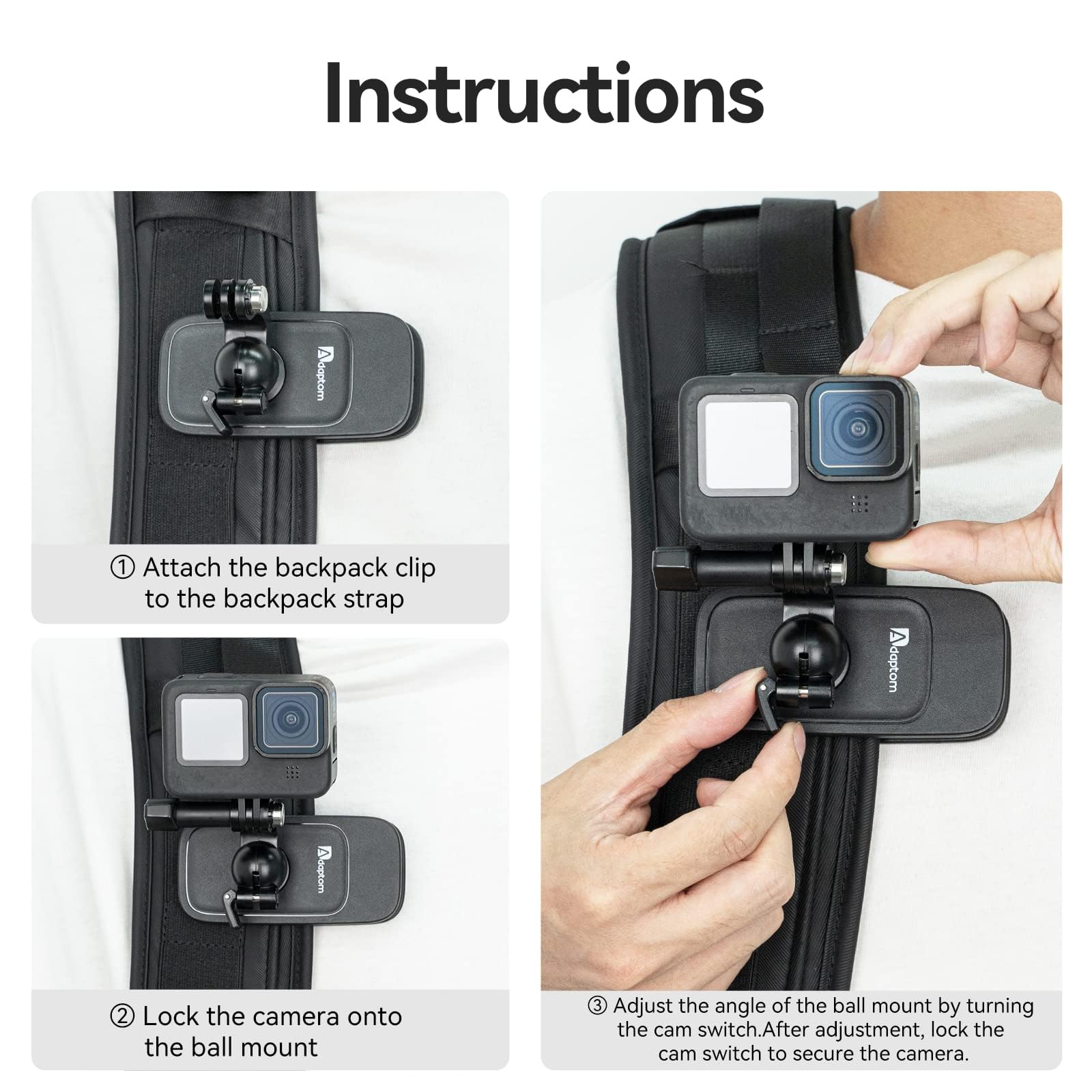 Instructions

Adaptom

① Attach the backpack clip to the backpack strap

Adaptom

② Lock the camera onto the ball mount

Adaptom

③ Adjust the angle of the ball mount by turning the cam switch.After adjustment, lock the cam switch to secure the camera.