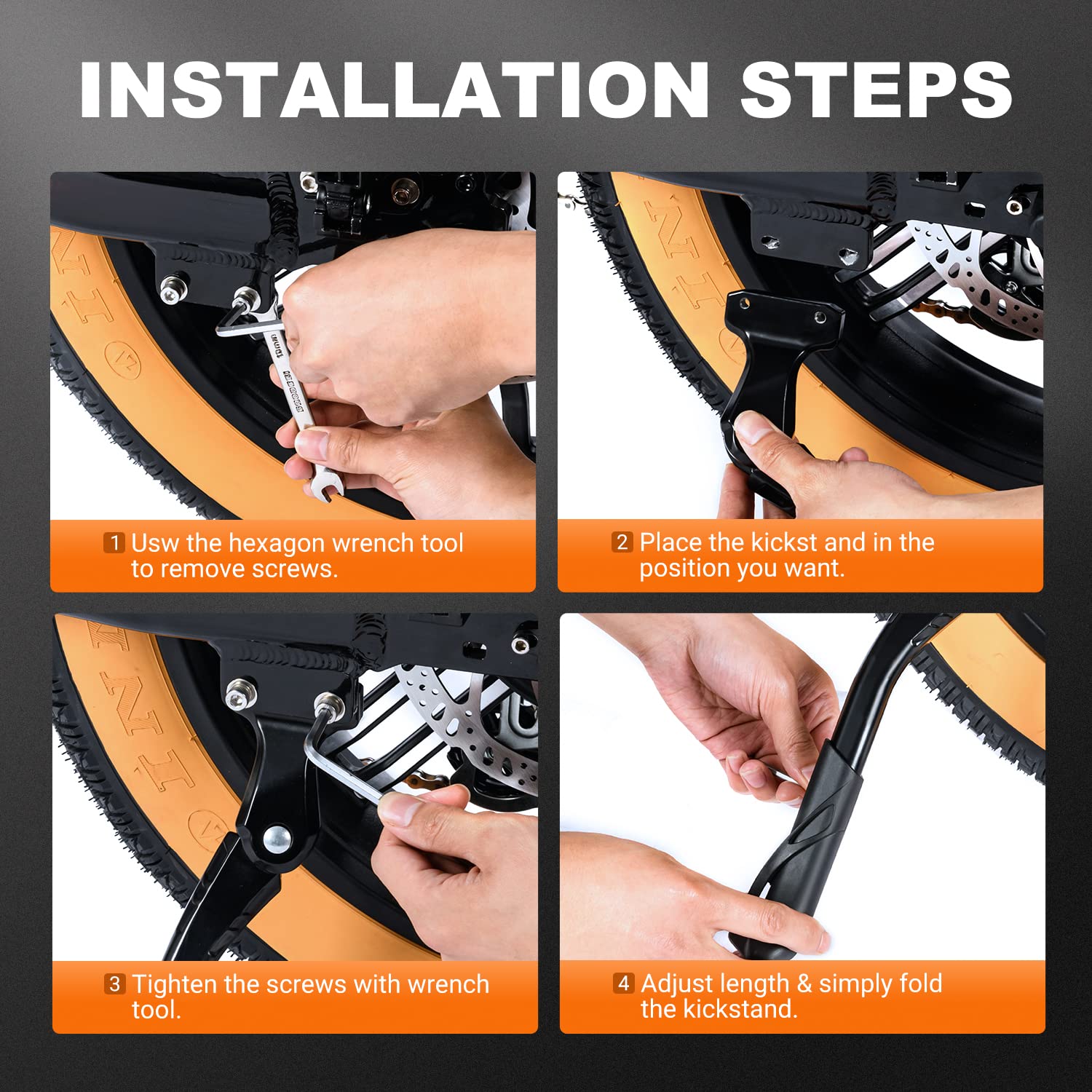 INSTALLATION STEPS

1 Usw the hexagon wrench tool to remove screws.

2 Place the kickst and in the position you want.

3 Tighten the screws with wrench tool.

4 Adjust length & simply fold the kickstand.