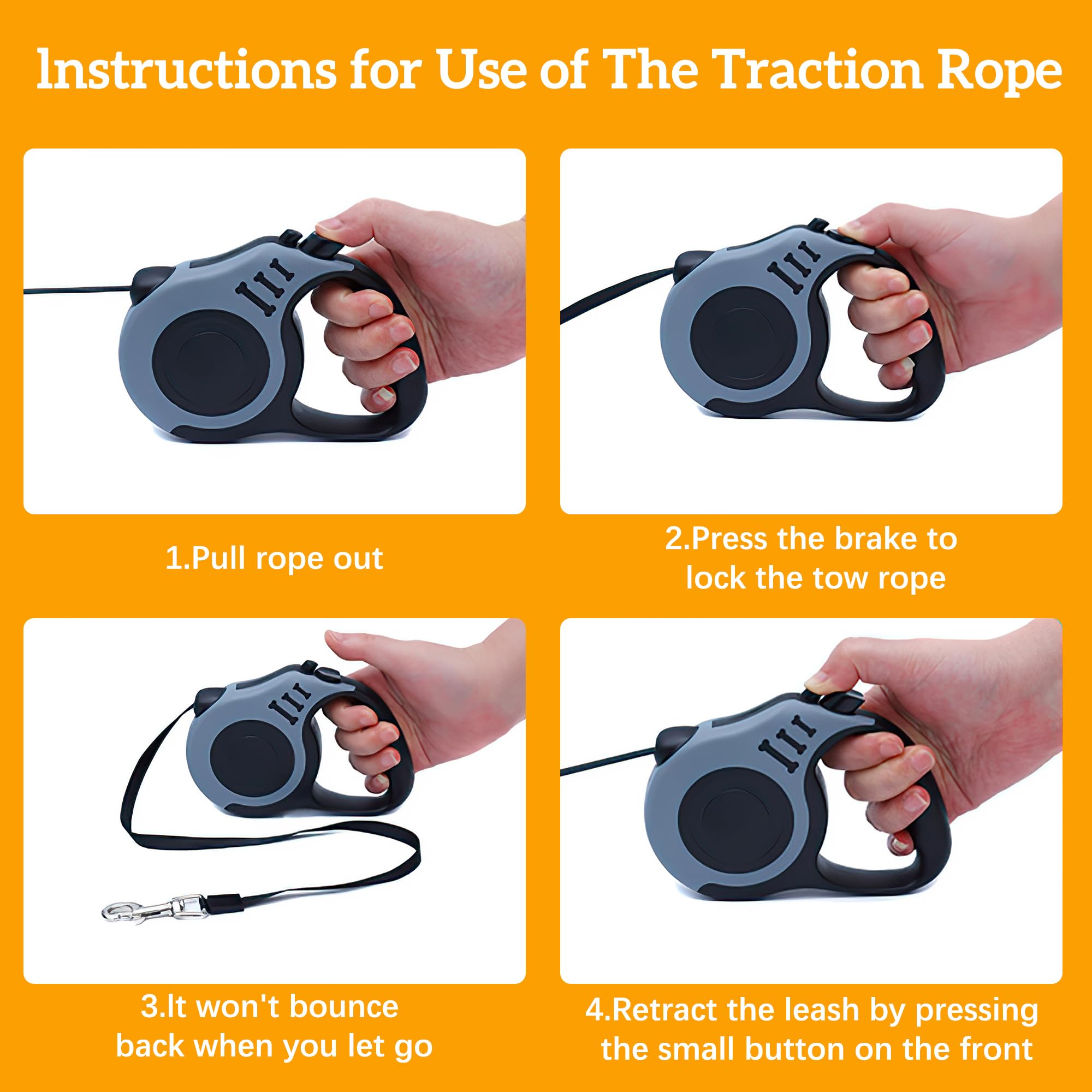 Instructions for Use of The Traction Rope

1.Pull rope out

2.Press the brake to lock the tow rope

3.It won't bounce back when you let go

4.Retract the leash by pressing the small button on the front