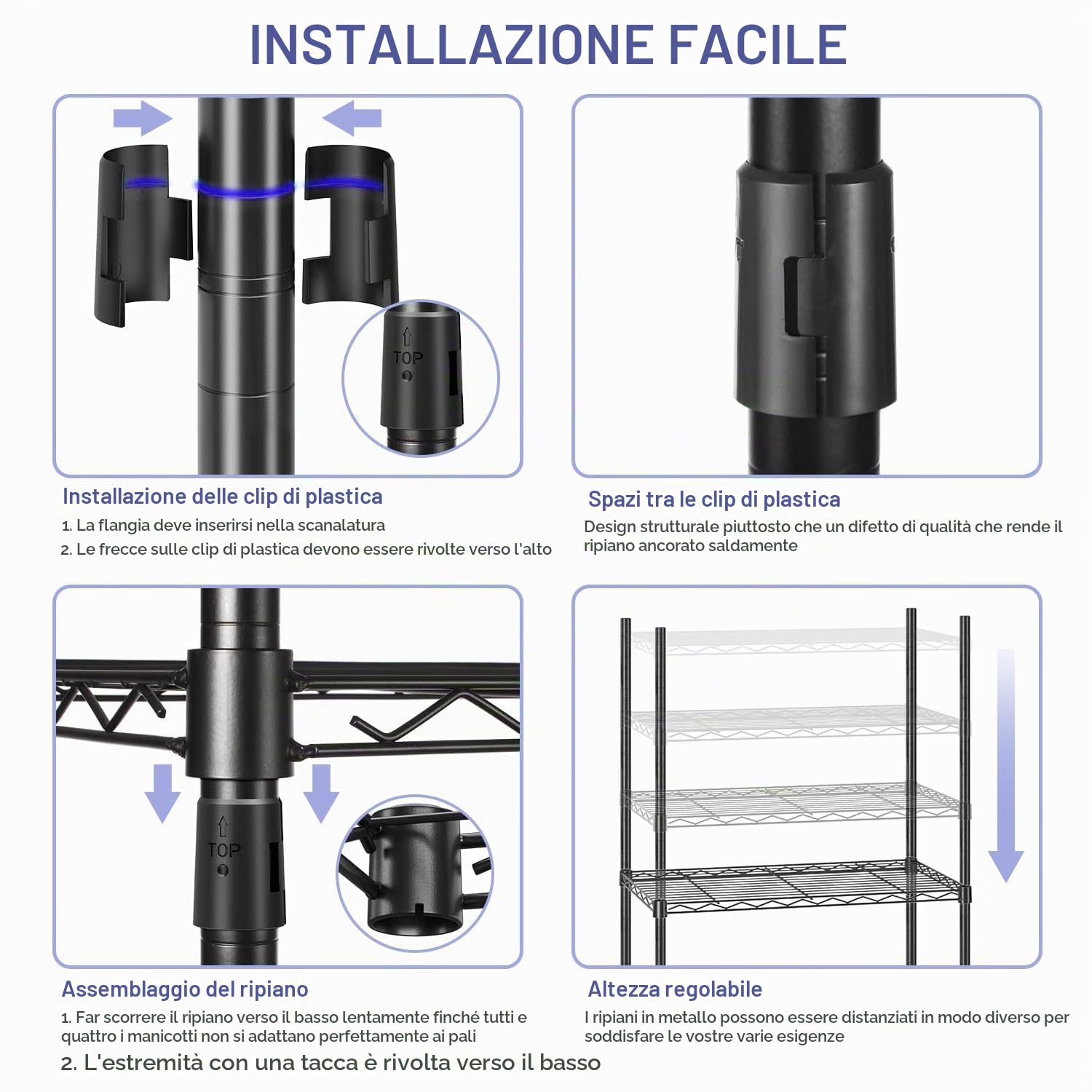 INSTALLAZIONE FACILE

TOP

Installazione delle clip di plastica

1. La flangia deve inserirsi nella scanalatura

2. Le frecce sulle clip di plastica devono essere rivolte verso l'alto

Spazi tra le clip di plastica

Design strutturale piuttosto che un difetto di qualità che rende il ripiano ancorato saldamente

TOP

Assemblaggio del ripiano

1. Far scorrere il ripiano verso il basso lentamente finché tutti e quattro i manicotti non si adattano perfettamente ai pali

2. L'estremità con una tacca è rivolta verso il basso

Altezza regolabile

I ripiani in metallo possono essere distanziati in modo diverso per soddisfare le vostre varie esigenze