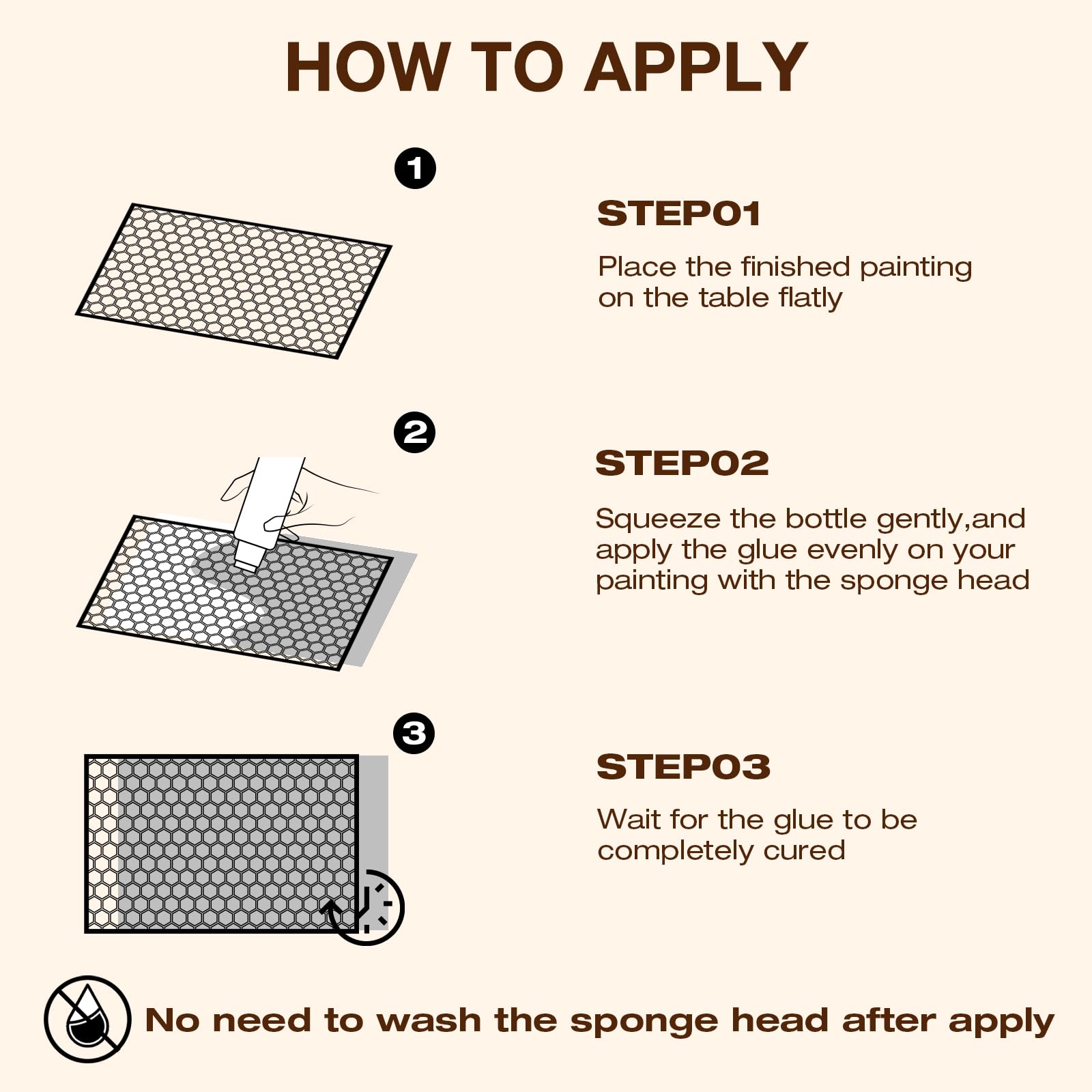 HOW TO APPLY

1

STEP01

Place the finished painting on the table flatly

2

STEP02

Squeeze the bottle gently,and apply the glue evenly on your painting with the sponge head

3

STEP03

Wait for the glue to be completely cured

No need to wash the sponge head after apply