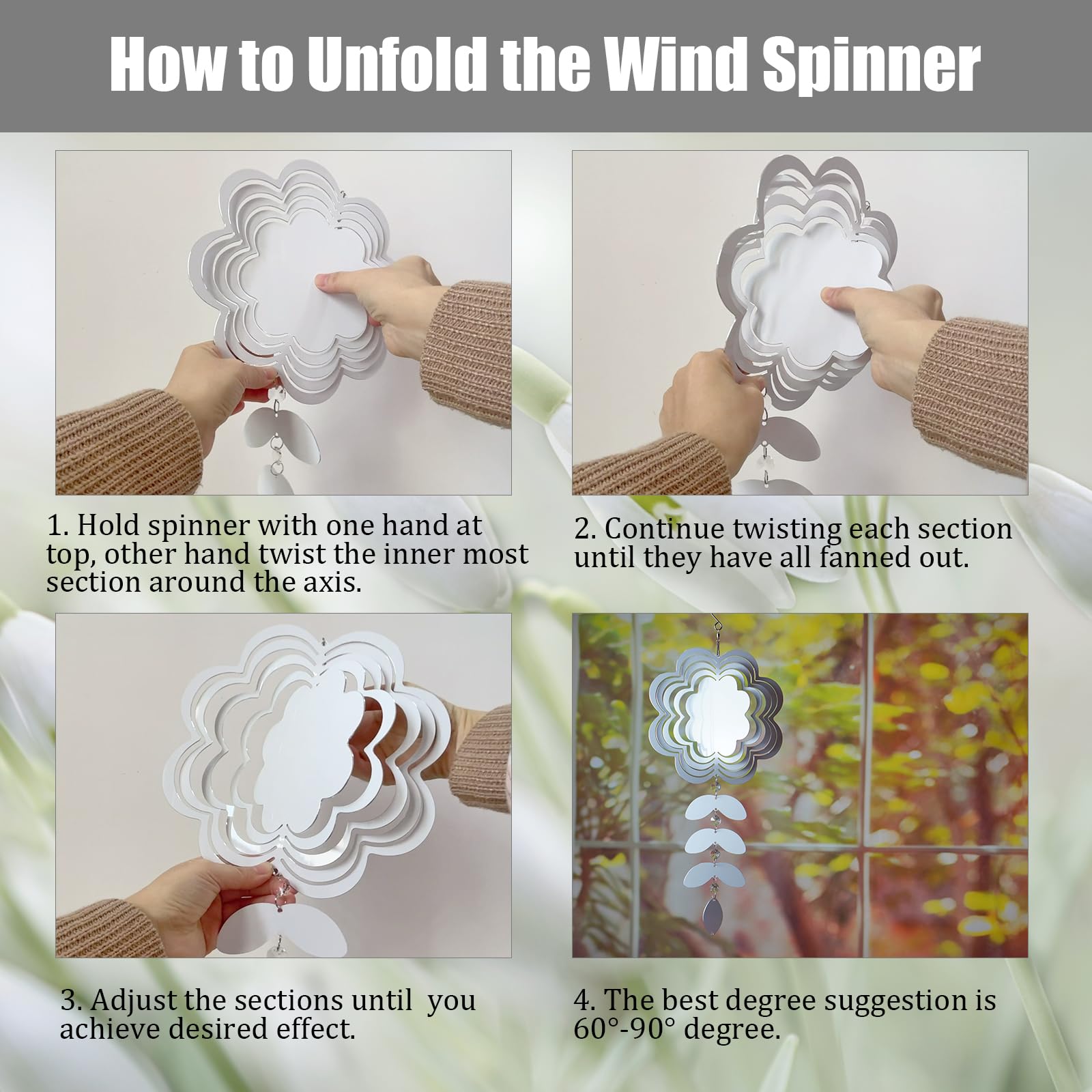 How to Unfold the Wind Spinner

1. Hold spinner with one hand at top, other hand twist the inner most section around the axis.

2. Continue twisting each section until they have all fanned out.

3. Adjust the sections until you achieve desired effect.

4. The best degree suggestion is 60°-90° degree.