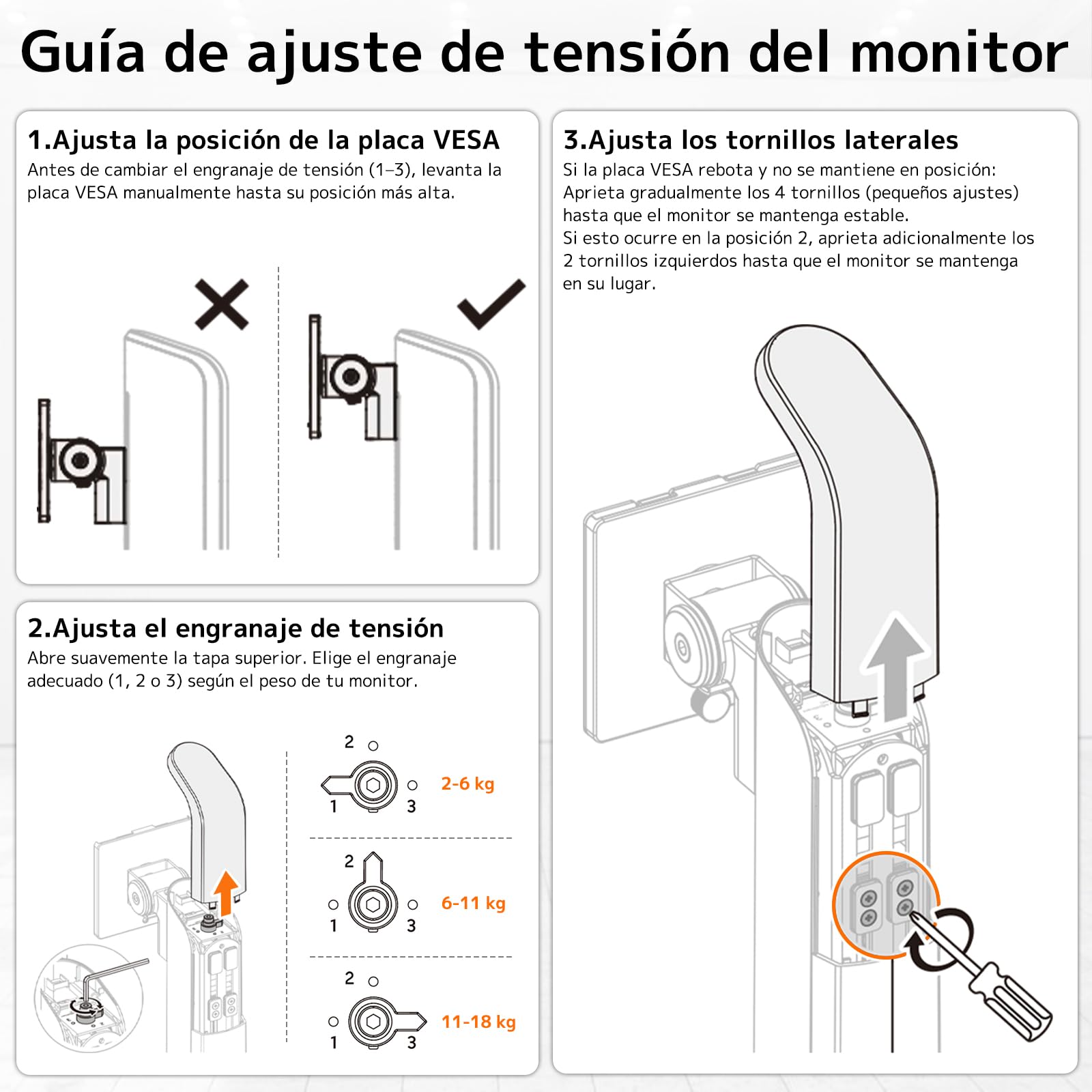 Guía de ajuste de tensión del monitor

1.Ajusta la posición de la placa VESA
Antes de cambiar el engranaje de tensión (1–3), levanta la placa VESA manualmente hasta su posición más alta.

2.Ajusta el engranaje de tensión
Abre suavemente la tapa superior. Elige el engranaje adecuado (1, 2 o 3) según el peso de tu monitor.

2
1 3
2-6 kg

2
1 3
6-11 kg

2
1 3
11-18 kg

3.Ajusta los tornillos laterales
Si la placa VESA rebota y no se mantiene en posición: Aprieta gradualmente los 4 tornillos (pequeños ajustes) hasta que el monitor se mantenga estable.
Si esto ocurre en la posición 2, aprieta adicionalmente los 2 tornillos izquierdos hasta que el monitor se mantenga en su lugar.