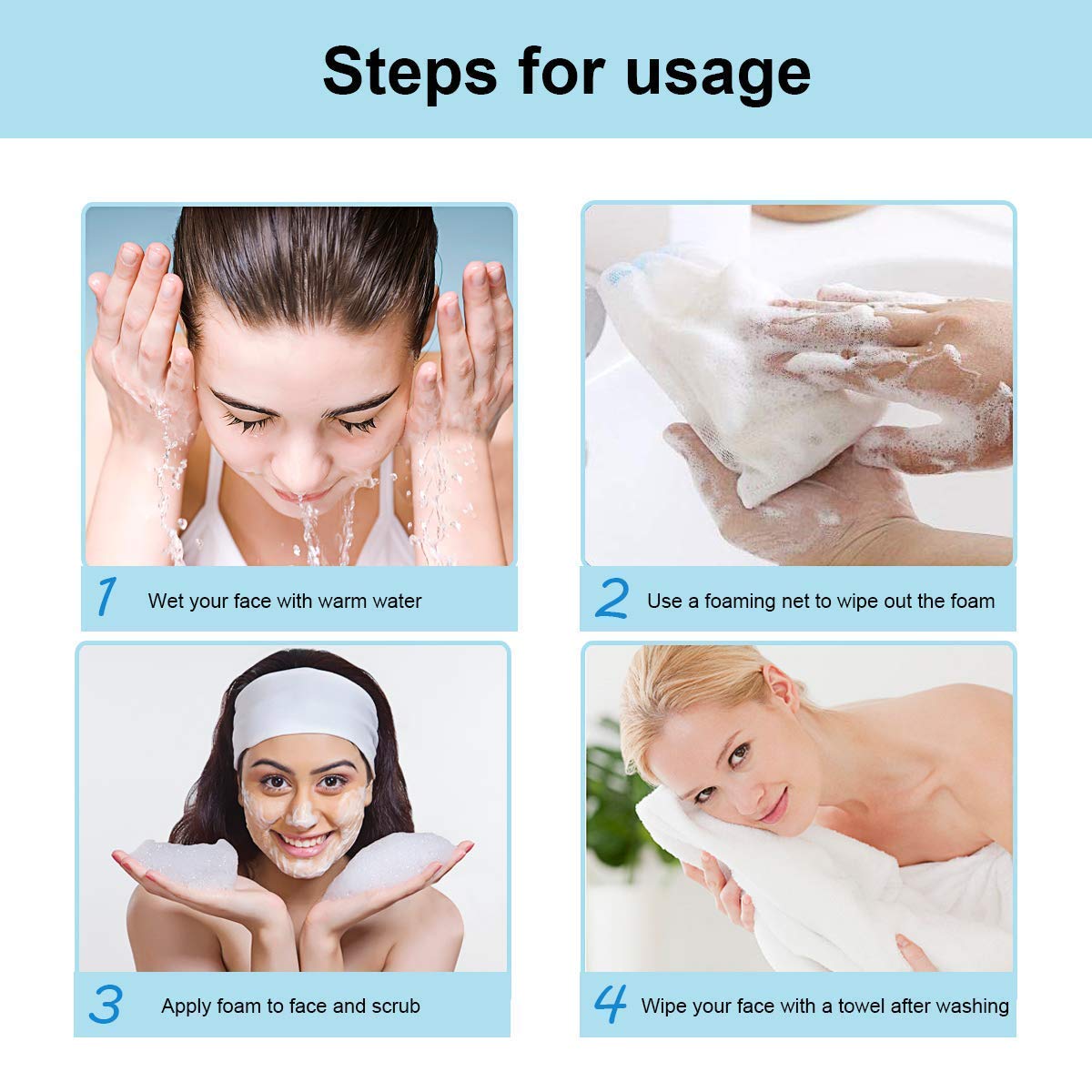 Steps for usage

1 Wet your face with warm water

2 Use a foaming net to wipe out the foam

3 Apply foam to face and scrub

4 Wipe your face with a towel after washing