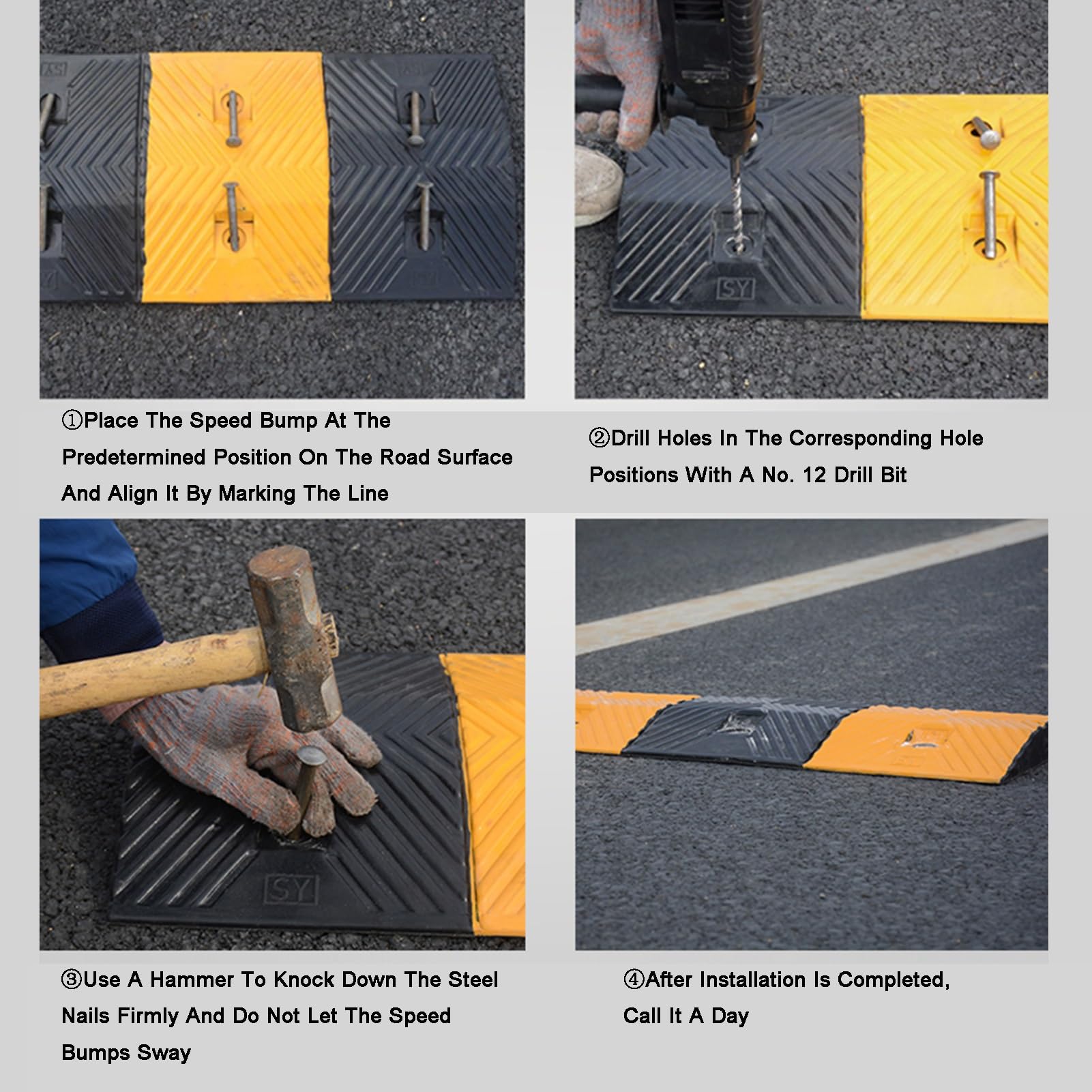 SY

①Place The Speed Bump At The Predetermined Position On The Road Surface And Align It By Marking The Line

②Drill Holes In The Corresponding Hole Positions With A No. 12 Drill Bit

SY

③Use A Hammer To Knock Down The Steel Nails Firmly And Do Not Let The Speed Bumps Sway

④After Installation Is Completed, Call It A Day