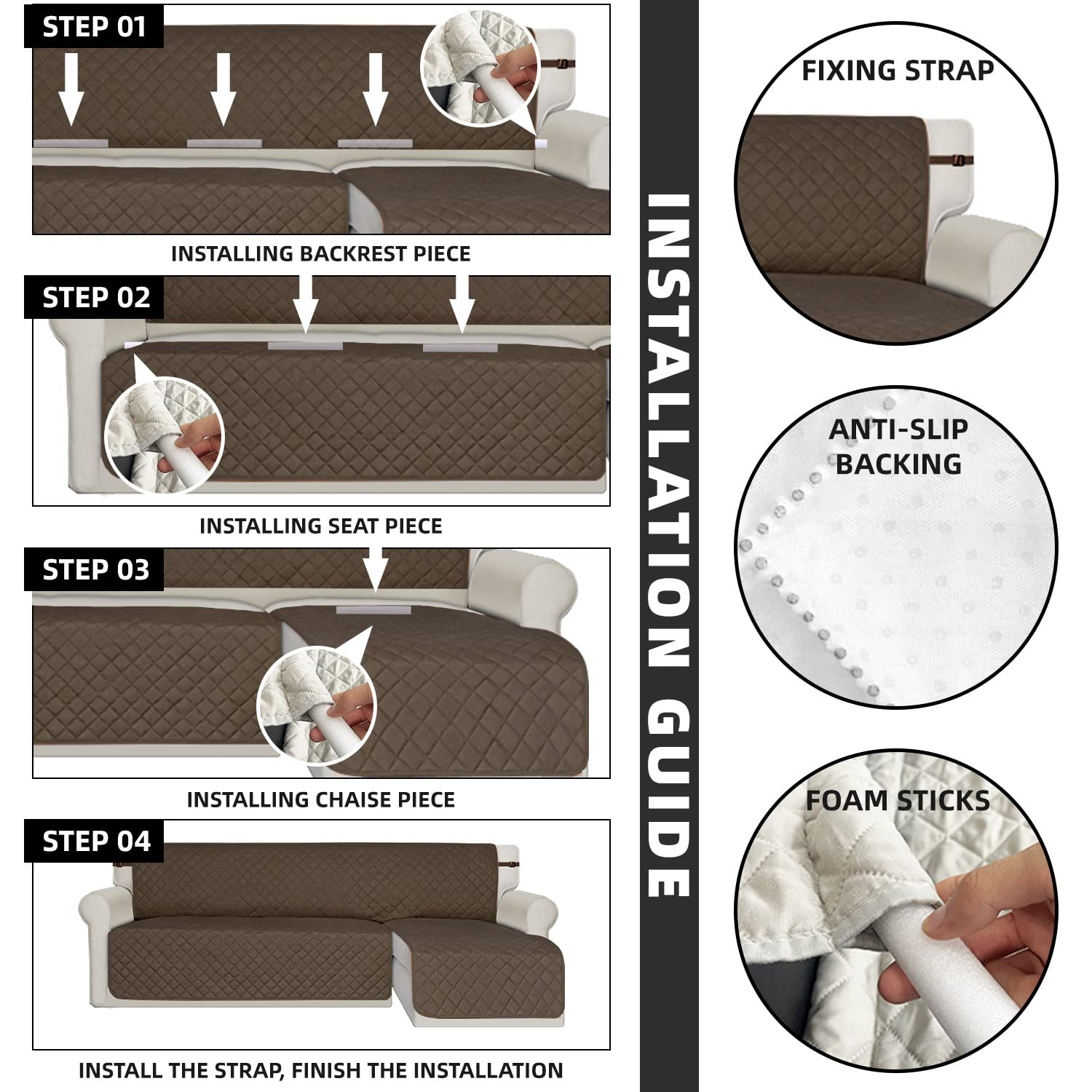 STEP 01

INSTALLING BACKREST PIECE

STEP 02

INSTALLING SEAT PIECE

STEP 03

INSTALLING CHAISE PIECE

STEP 04

INSTALL THE STRAP, FINISH THE INSTALLATION

INSTALLATION GUIDE

FIXING STRAP

ANTI-SLIP BACKING

FOAM STICKS