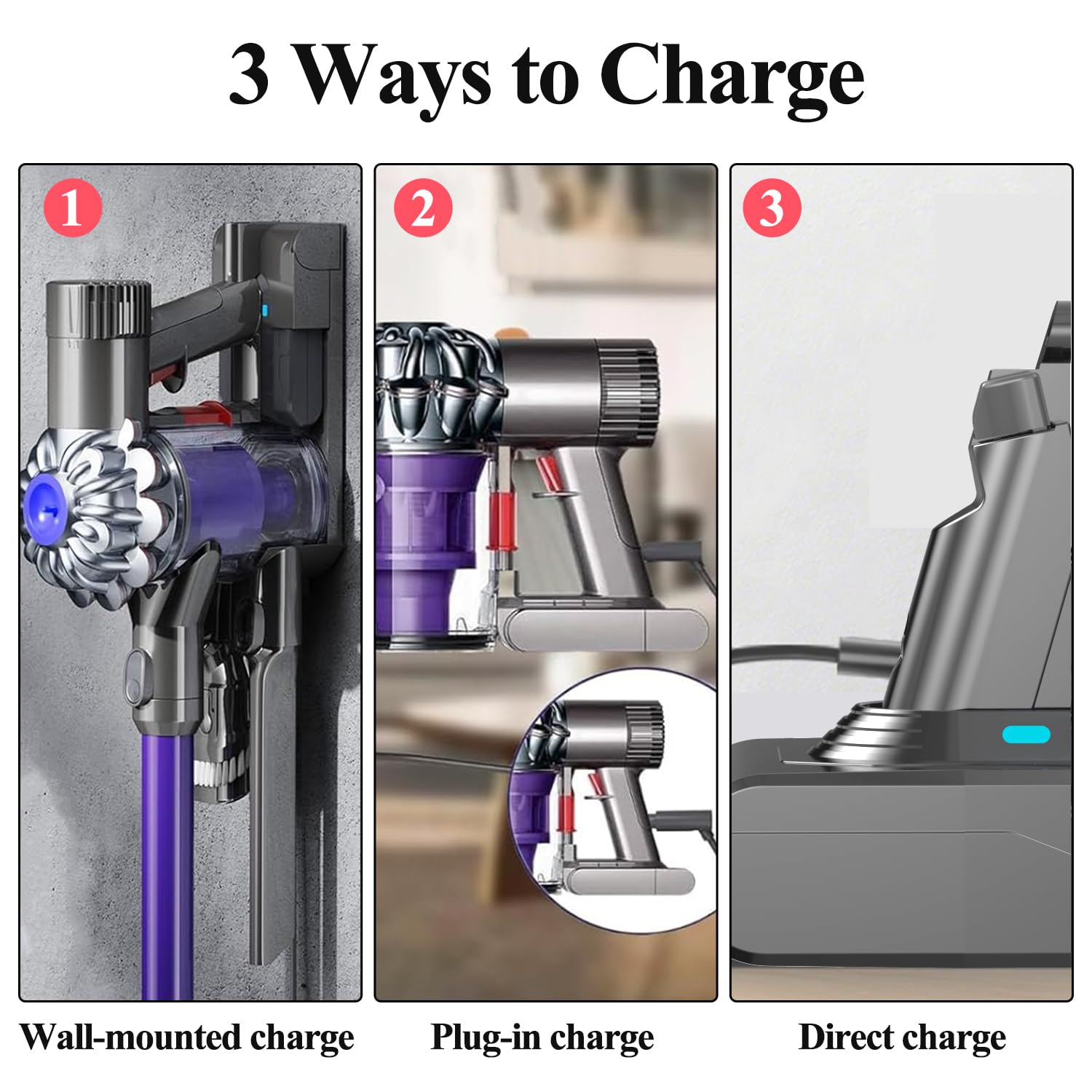 3 Ways to Charge

1

2

3

Wall-mounted charge

Plug-in charge

Direct charge