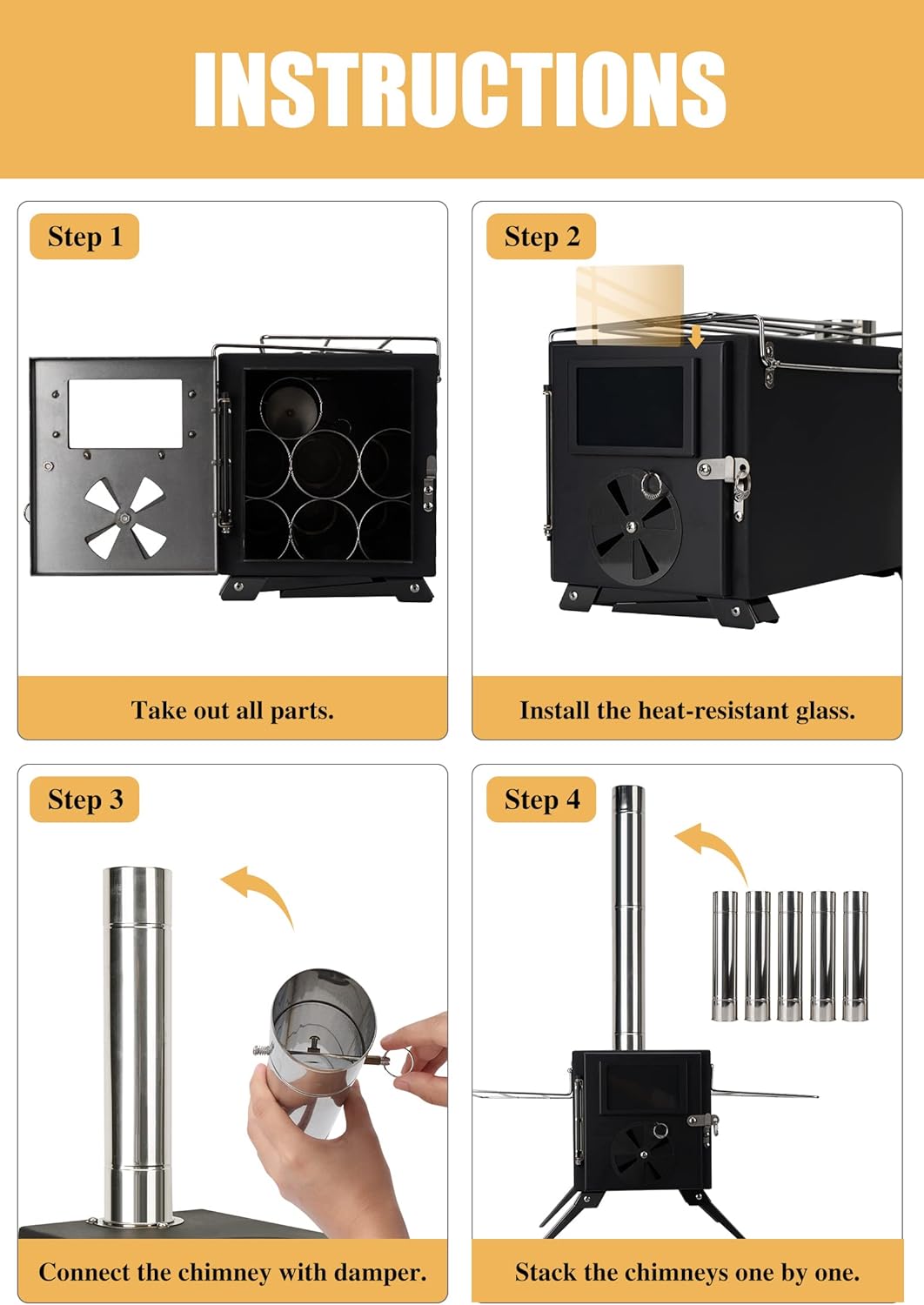 INSTRUCTIONS

Step 1

Take out all parts.

Step 2

Install the heat-resistant glass.

Step 3

Connect the chimney with damper.

Step 4

Stack the chimneys one by one.