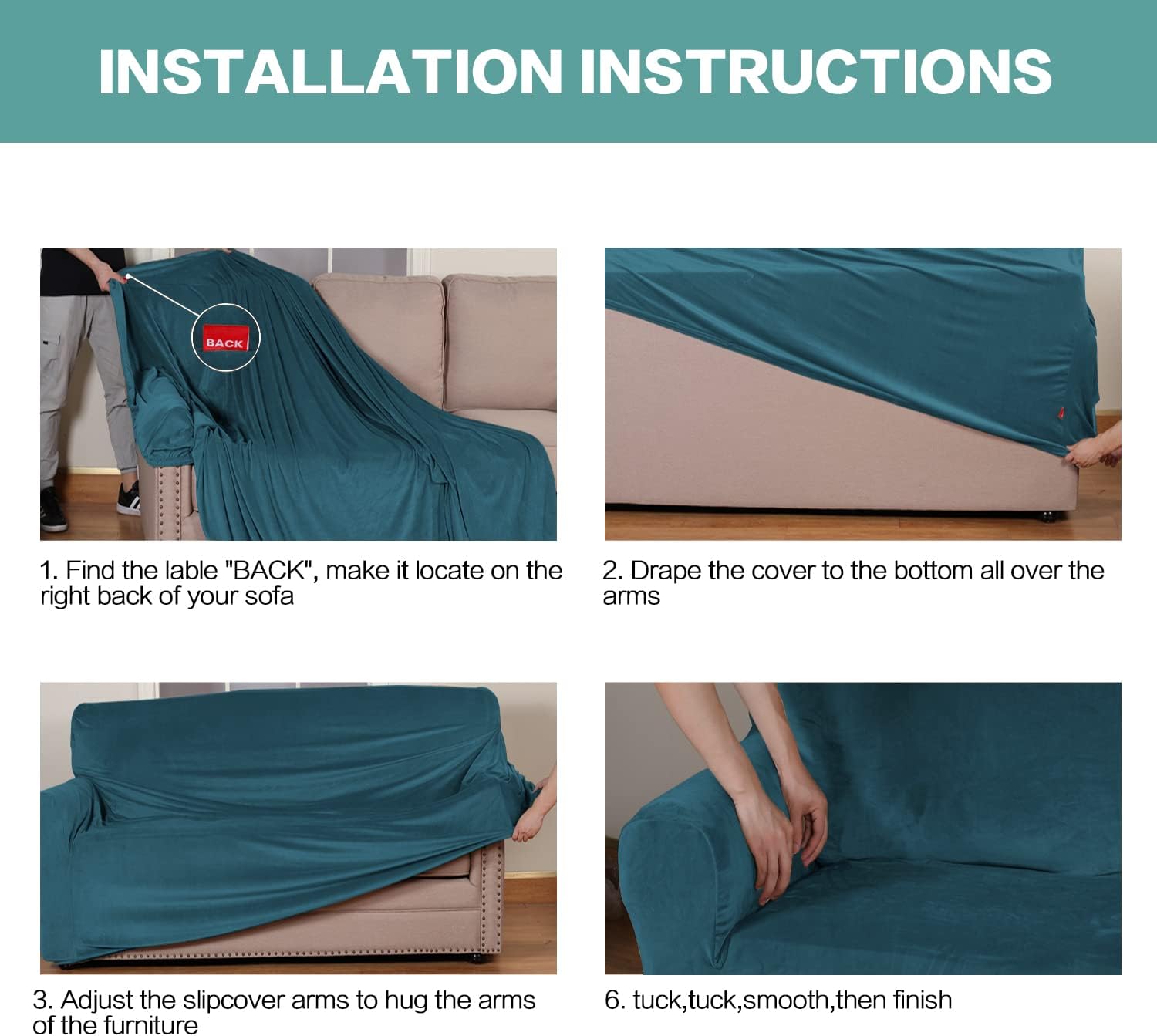 INSTALLATION INSTRUCTIONS

BACK

1. Find the lable "BACK", make it locate on the right back of your sofa

2. Drape the cover to the bottom all over the arms

3. Adjust the slipcover arms to hug the arms of the furniture

6. tuck,tuck,smooth,then finish