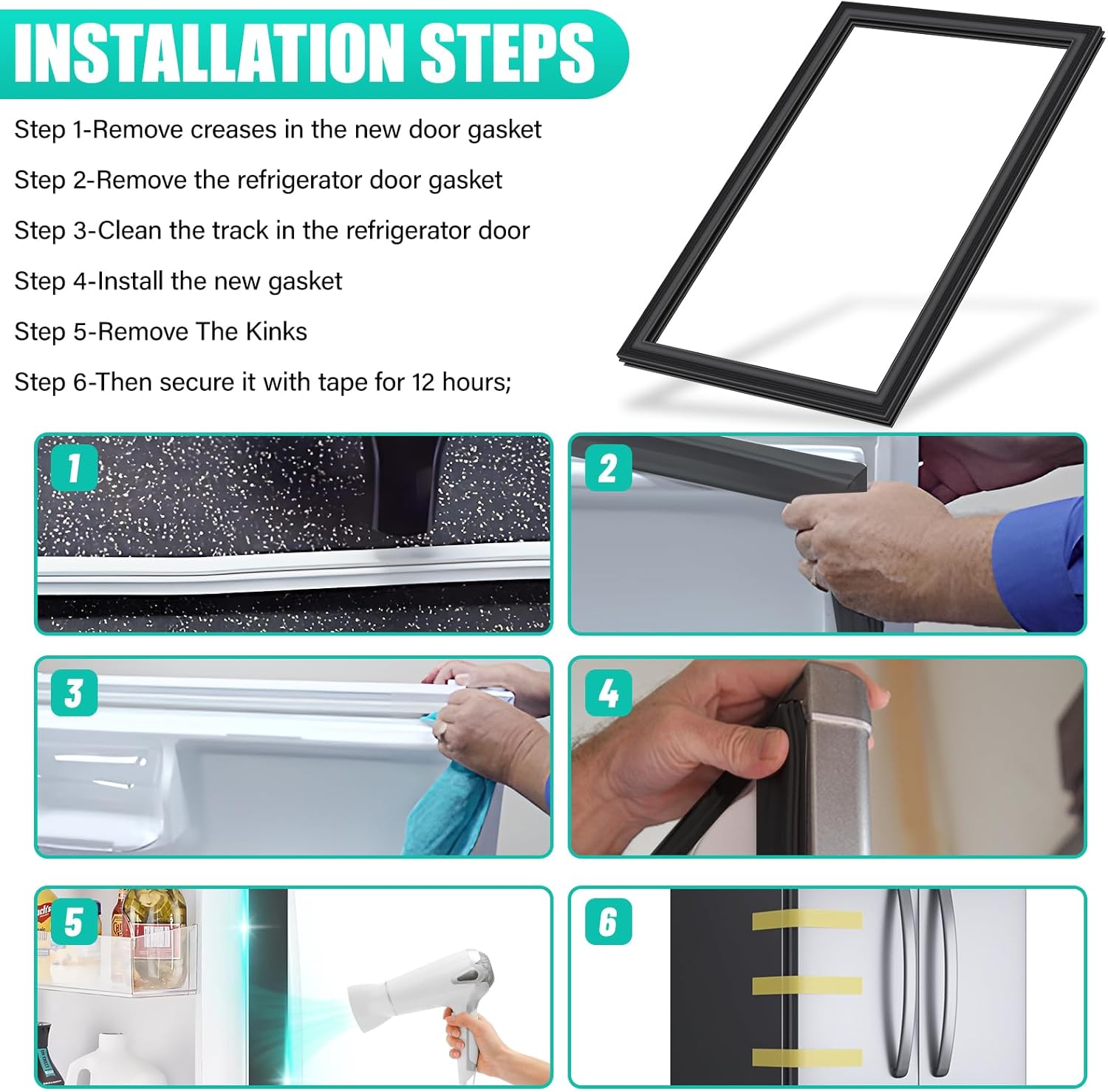 INSTALLATION STEPS

Step 1-Remove creases in the new door gasket

Step 2-Remove the refrigerator door gasket

Step 3-Clean the track in the refrigerator door

Step 4-Install the new gasket

Step 5-Remove The Kinks

Step 6-Then secure it with tape for 12 hours;

1

2

3

4

5

6