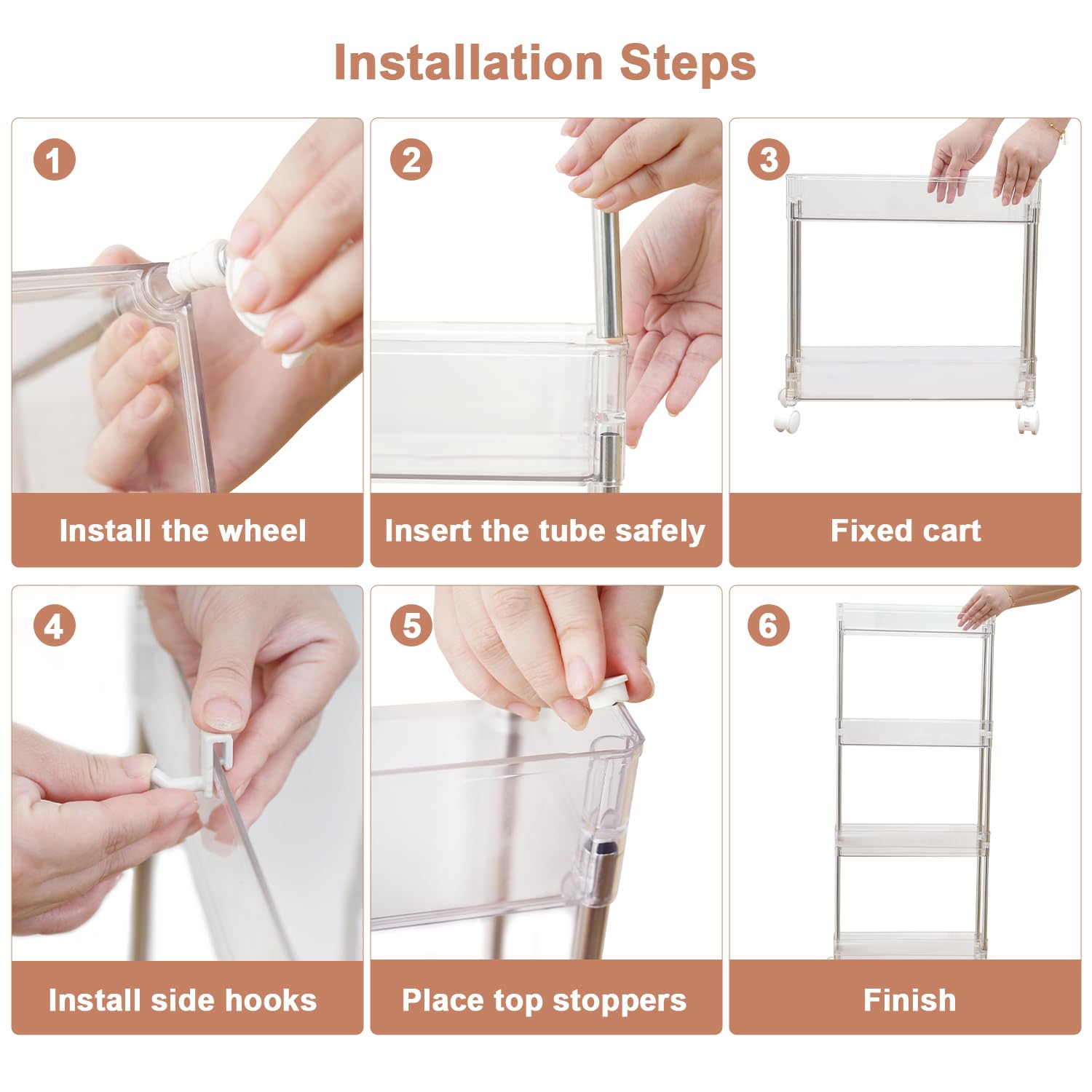 Installation Steps

1
Install the wheel

2
Insert the tube safely

3
Fixed cart

4
Install side hooks

5
Place top stoppers

6
Finish