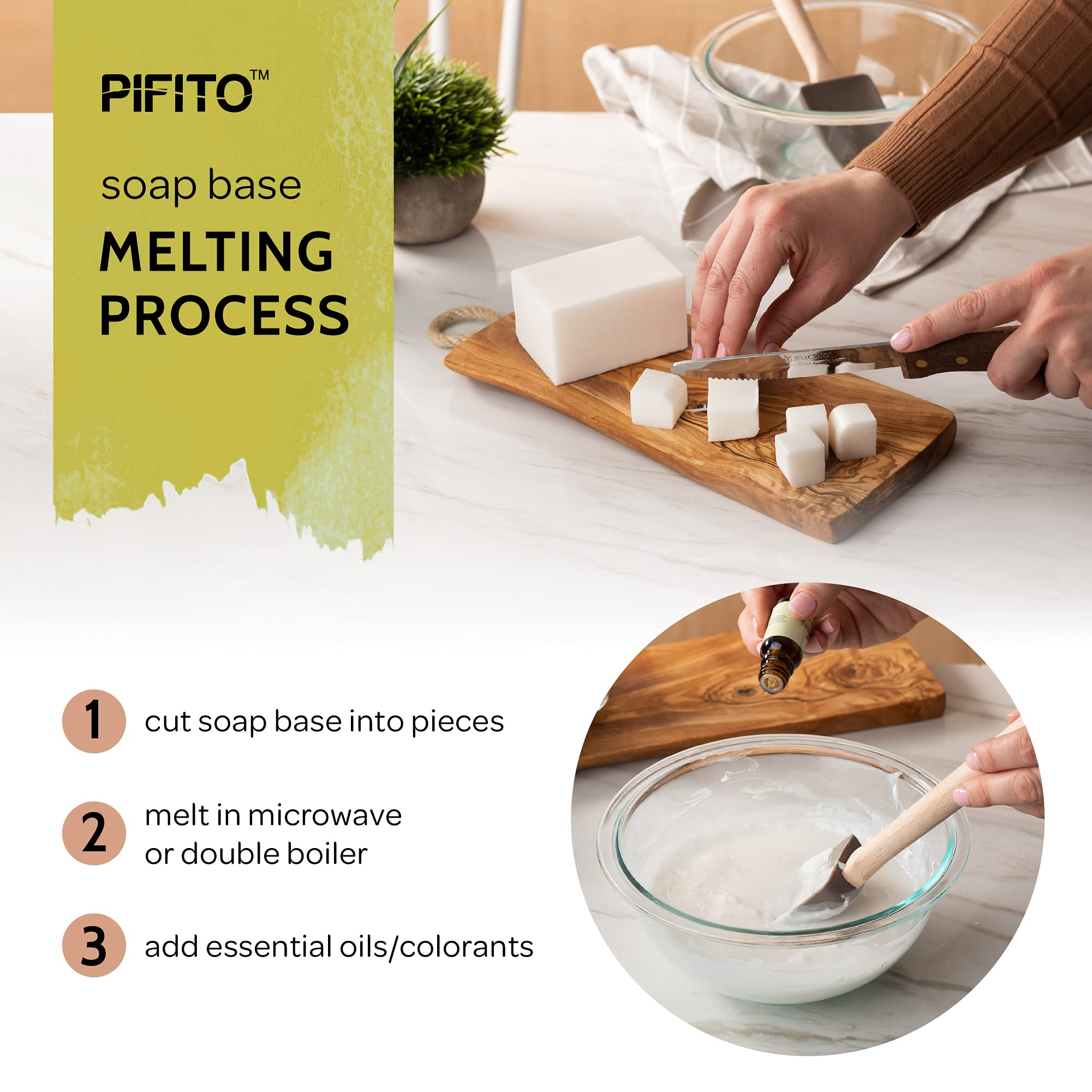 PIFITO™

soap base

MELTING PROCESS

1 cut soap base into pieces

2 melt in microwave or double boiler

3 add essential oils/colorants