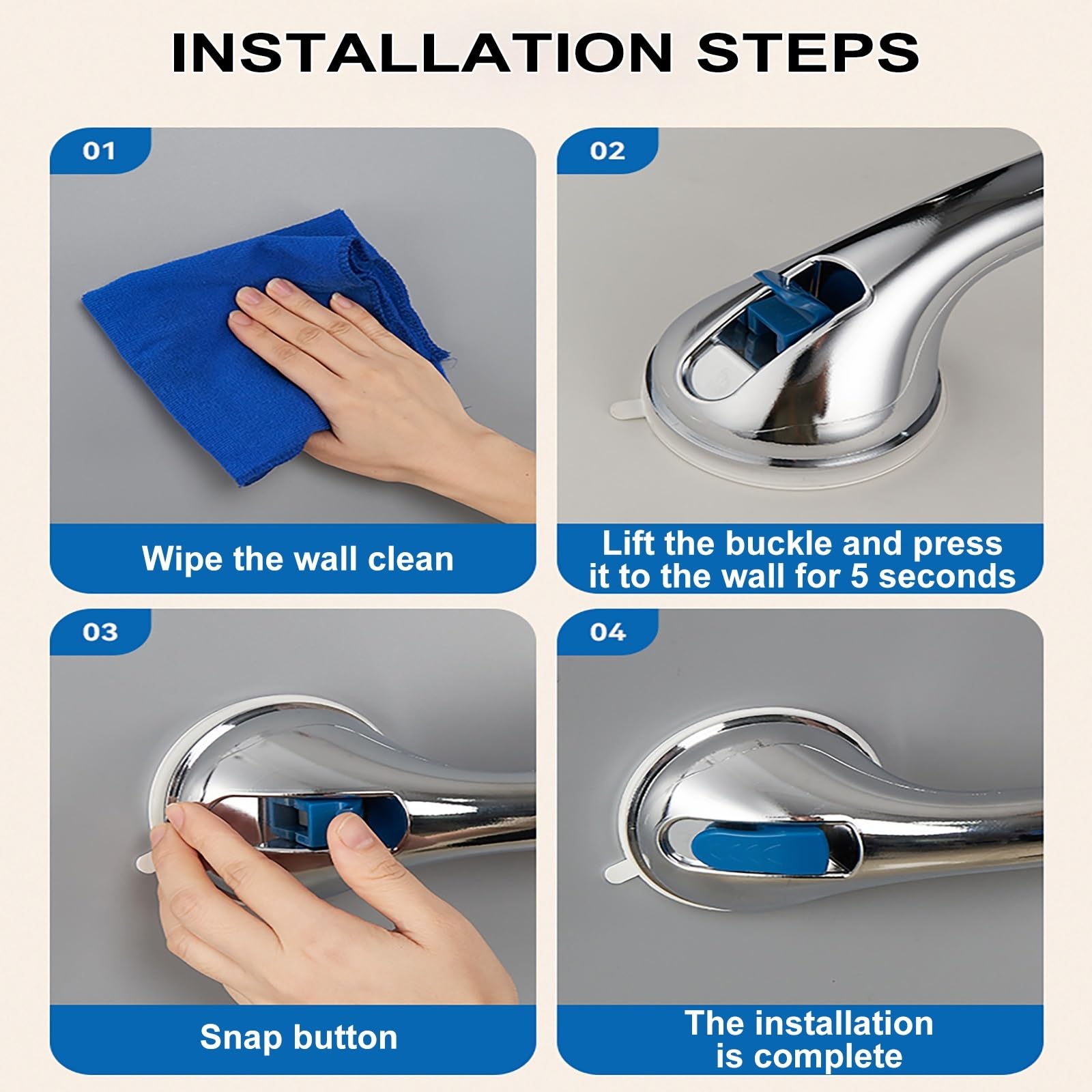 INSTALLATION STEPS

01

Wipe the wall clean

02

Lift the buckle and press it to the wall for 5 seconds

03

Snap button

04

The installation is complete