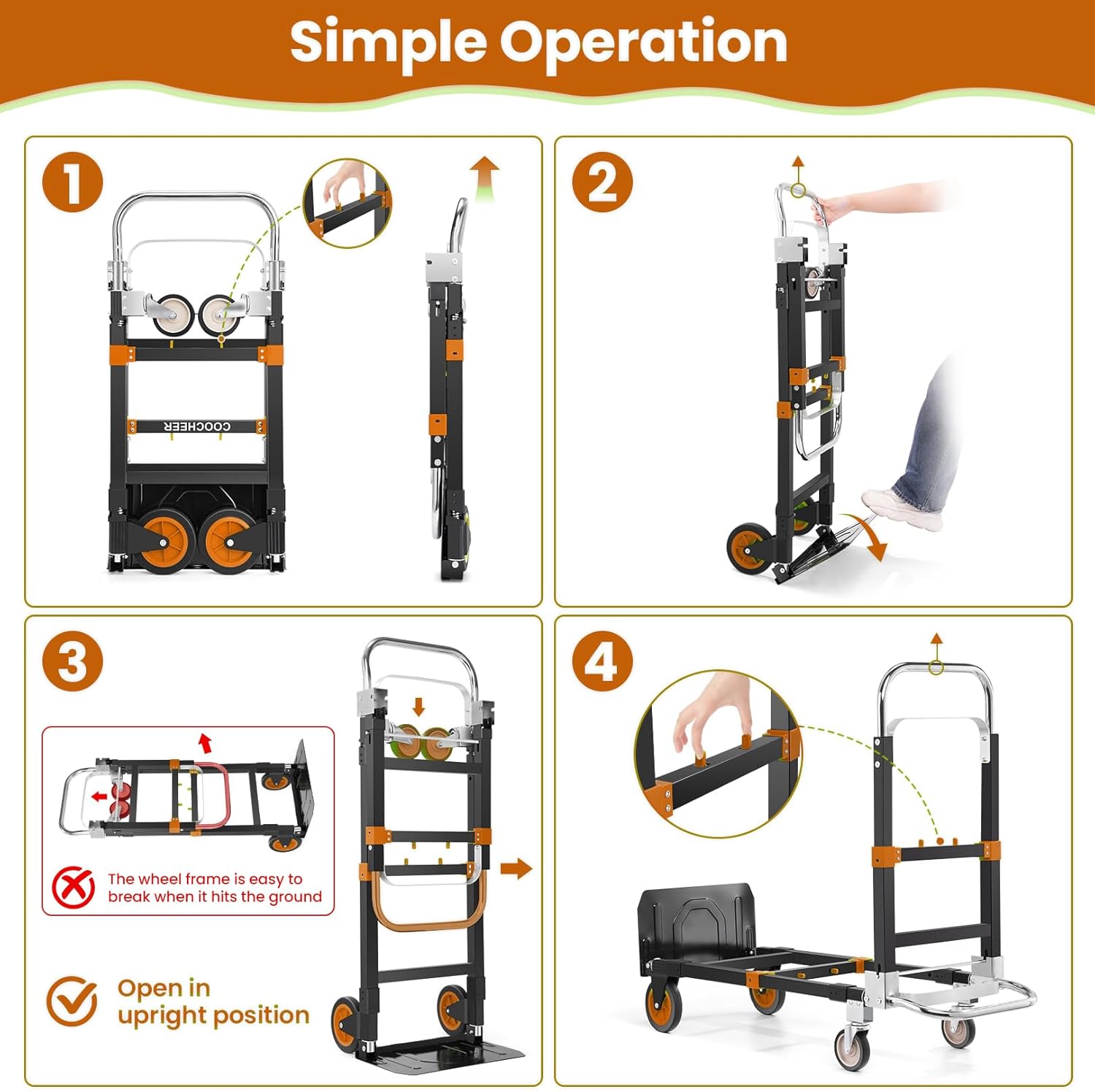 Simple Operation

1

COOCHEER

2

3

The wheel frame is easy to break when it hits the ground

Open in upright position

4