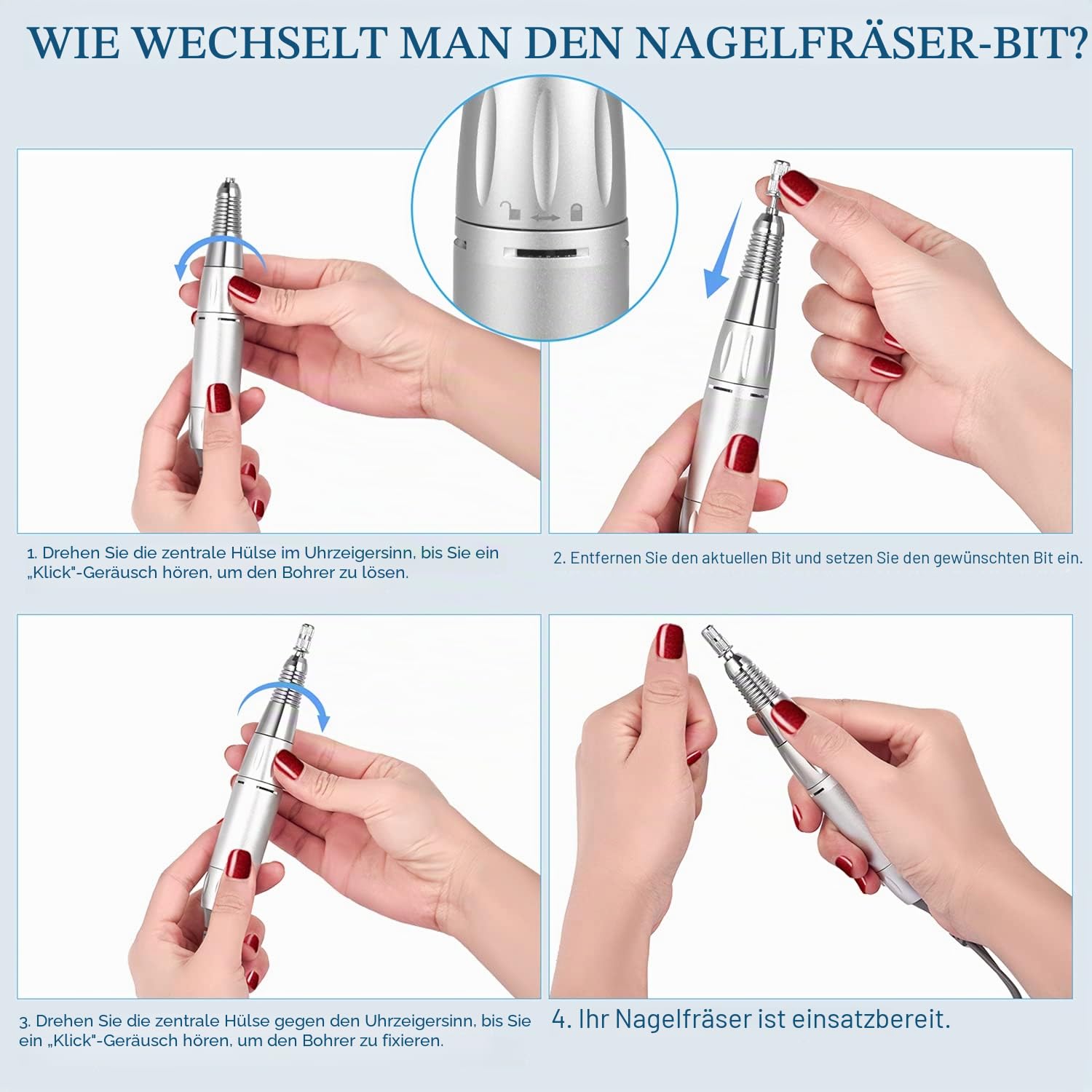 WIE WECHSELT MAN DEN NAGELFRÄSER-BIT?

1. Drehen Sie die zentrale Hülse im Uhrzeigersinn, bis Sie ein „Klick"-Geräusch hören, um den Bohrer zu lösen.

2. Entfernen Sie den aktuellen Bit und setzen Sie den gewünschten Bit ein.

3. Drehen Sie die zentrale Hülse gegen den Uhrzeigersinn, bis Sie ein „Klick"-Geräusch hören, um den Bohrer zu fixieren.

4. Ihr Nagelfräser ist einsatzbereit.