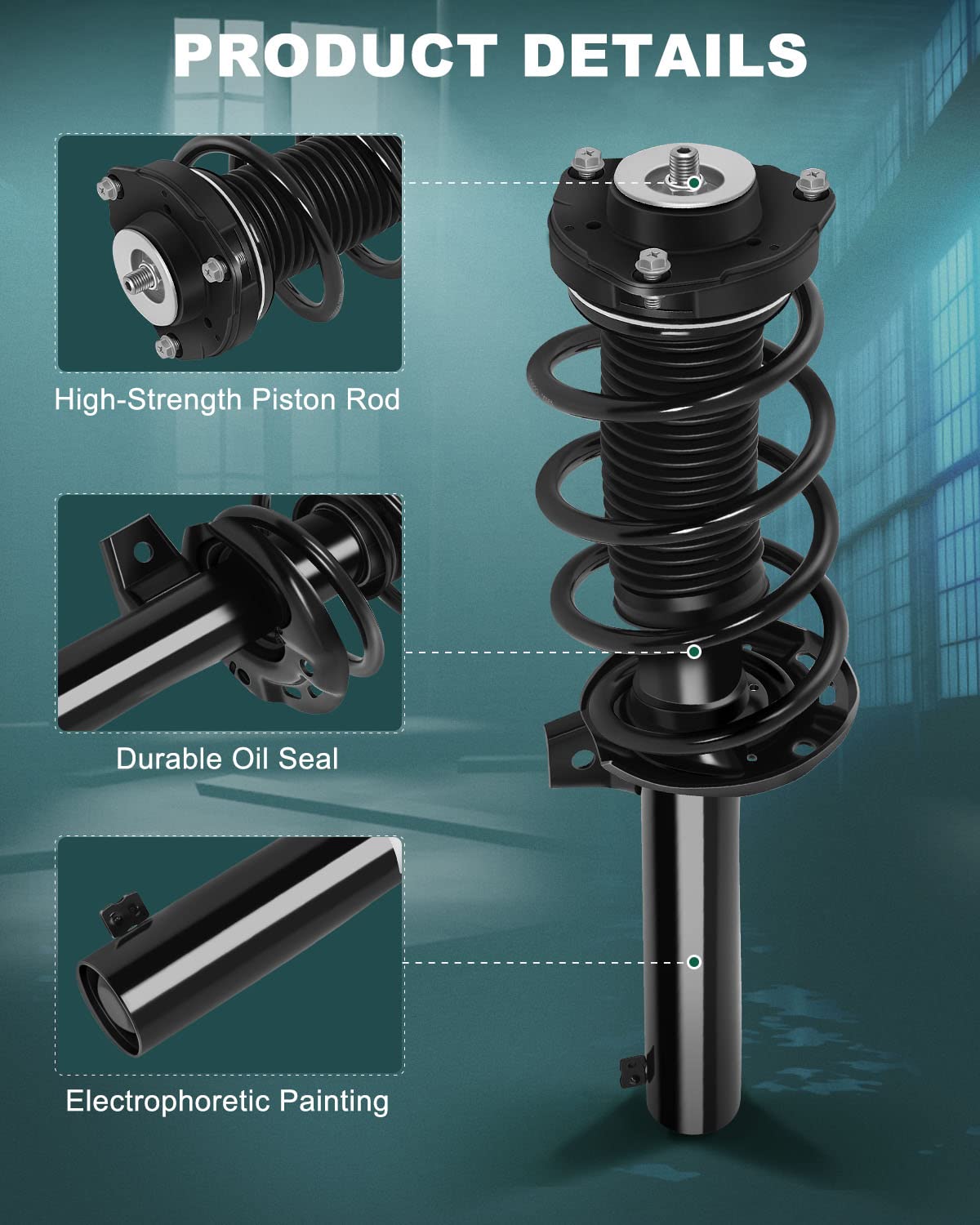 PRODUCT DETAILS

High-Strength Piston Rod

Durable Oil Seal

Electrophoretic Painting