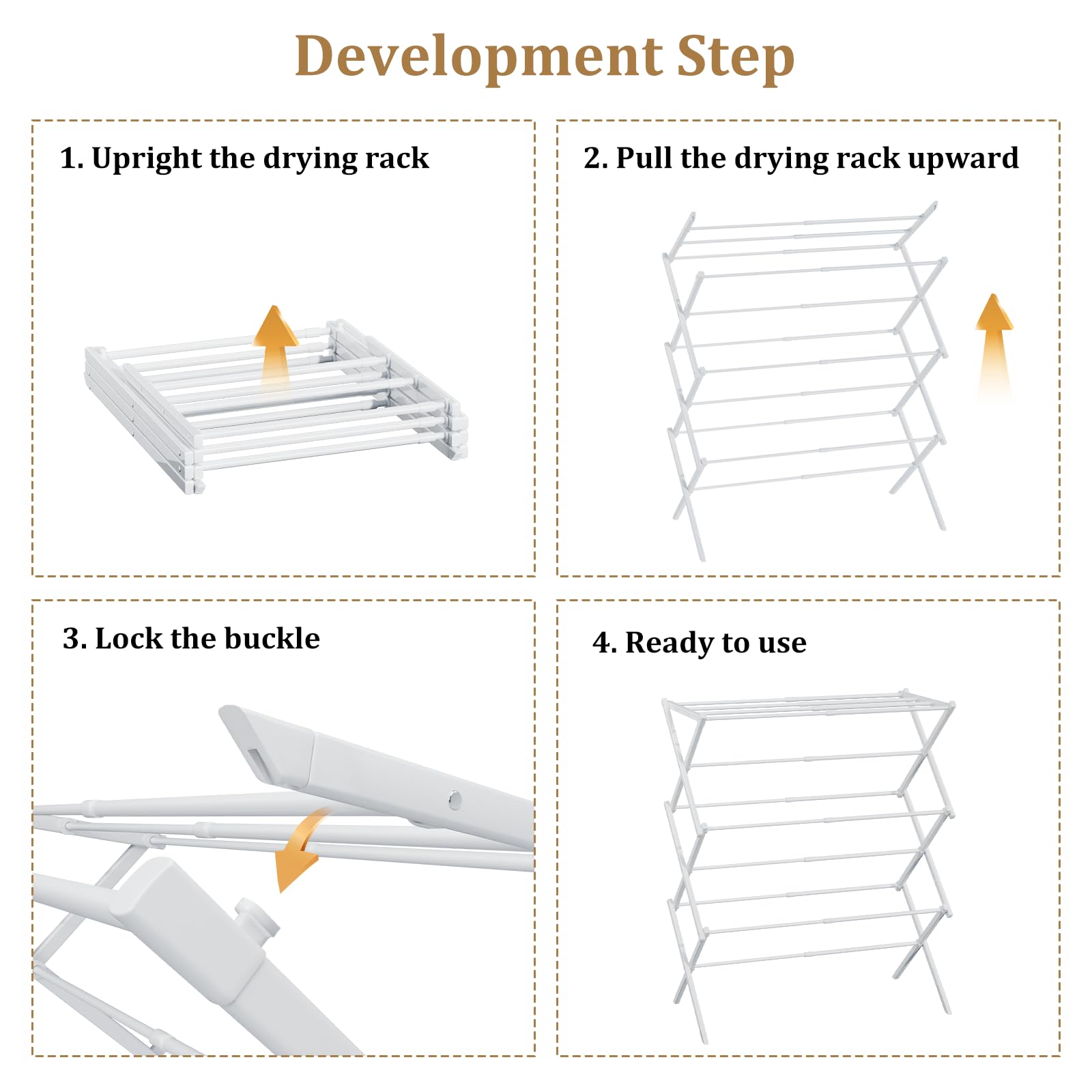 Development Step

1. Upright the drying rack

2. Pull the drying rack upward

3. Lock the buckle

4. Ready to use