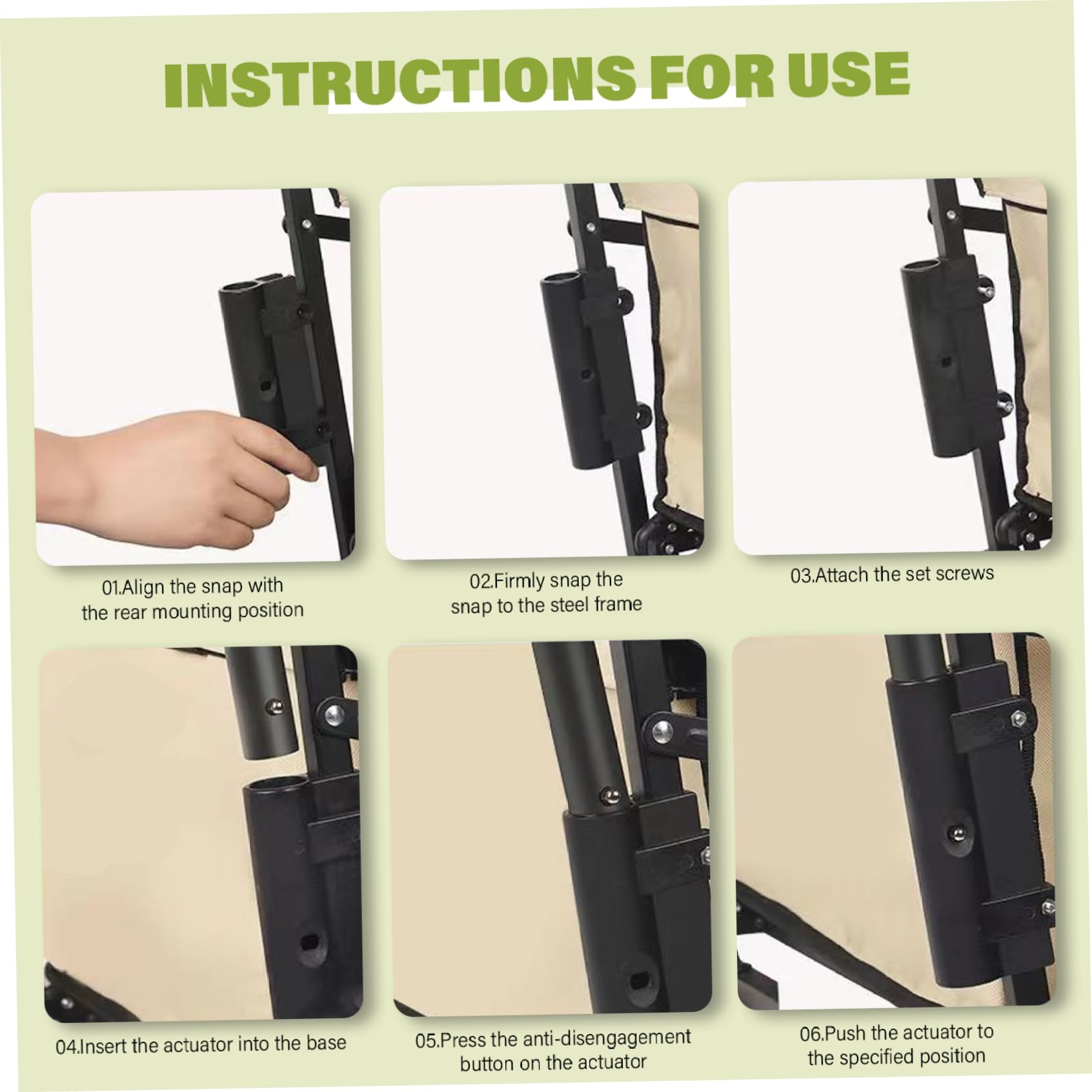 INSTRUCTIONS FOR USE

01.Align the snap with the rear mounting position

02.Firmly snap the snap to the steel frame

03.Attach the set screws

04.Insert the actuator into the base

05.Press the anti-disengagement button on the actuator

06.Push the actuator to the specified position