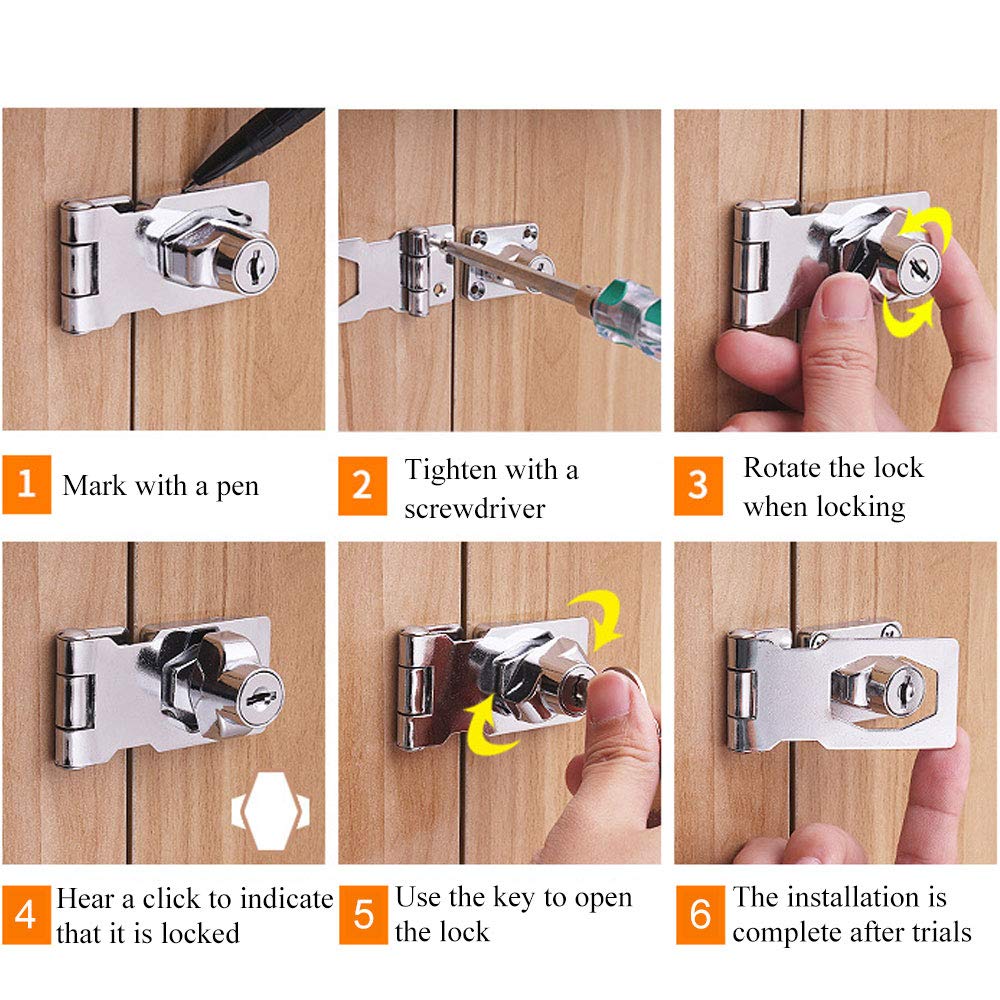 1 Mark with a pen

2 Tighten with a screwdriver

3 Rotate the lock when locking

4 Hear a click to indicate that it is locked

5 Use the key to open the lock

6 The installation is complete after trials