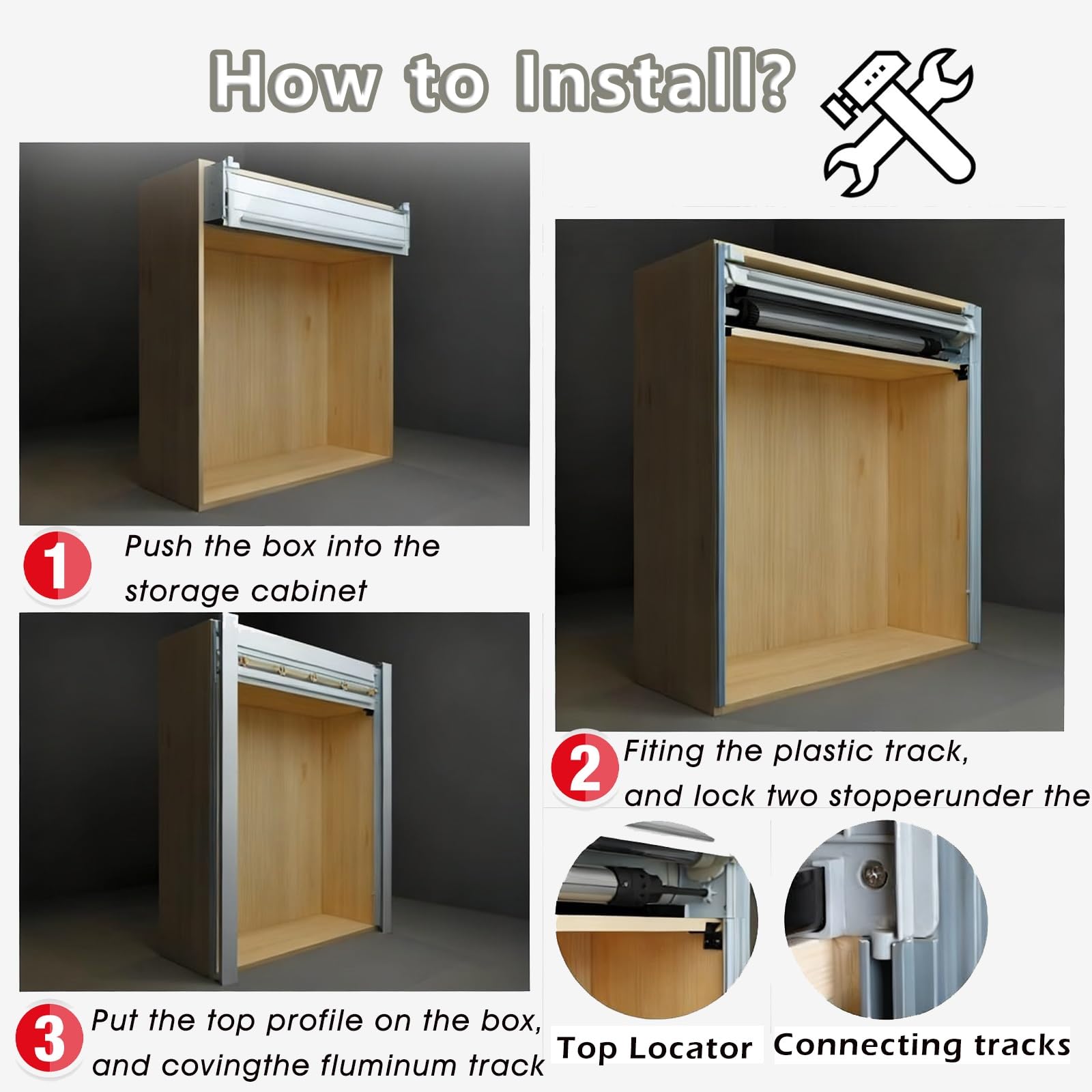 How to Install?

1 Push the box into the storage cabinet

2 Fiting the plastic track, and lock two stopperunder the

3 Put the top profile on the box, and covingthe fluminum track

Top Locator

Connecting tracks