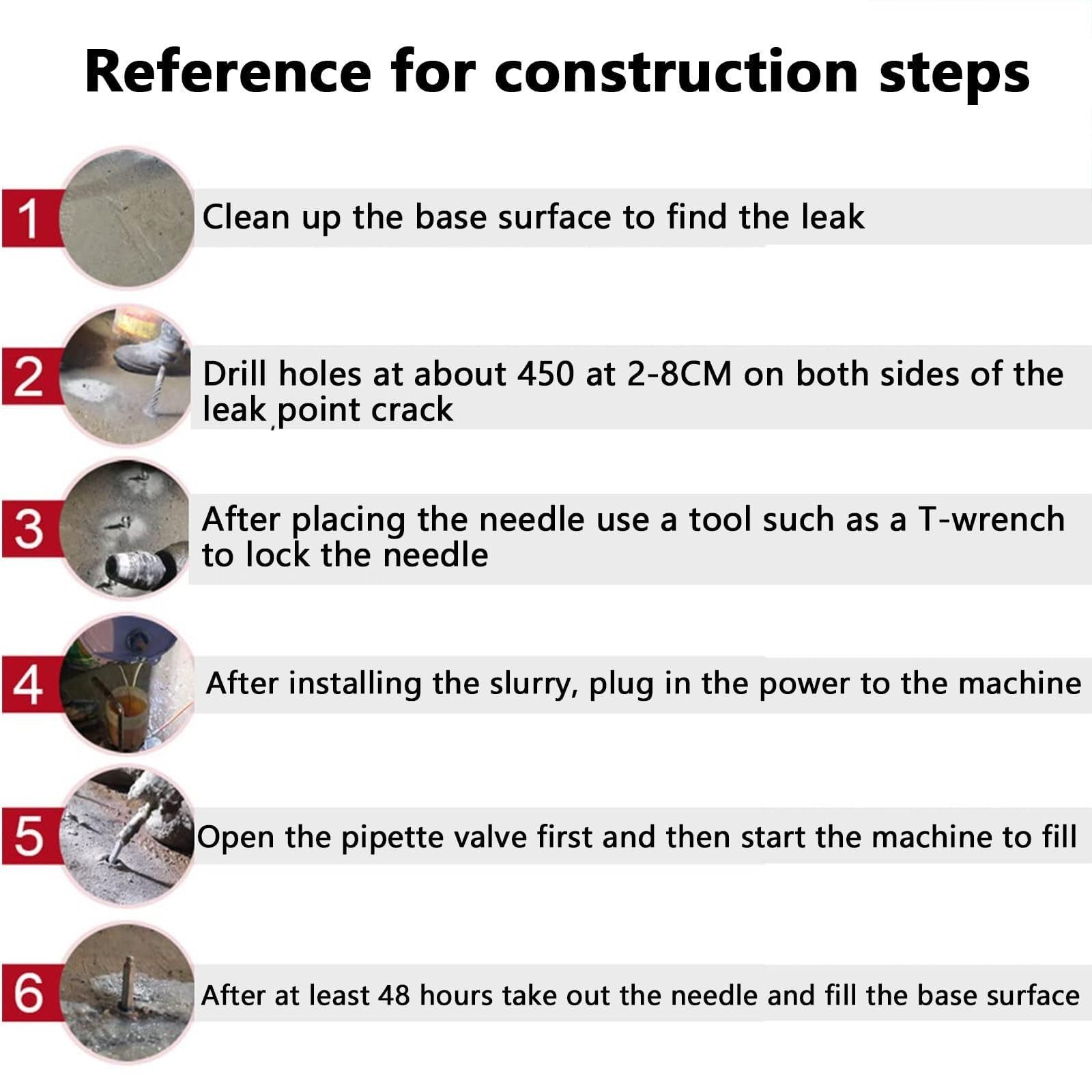 Reference for construction steps

1

Clean up the base surface to find the leak

2

Drill holes at about 450 at 2-8CM on both sides of the leak point crack

3

After placing the needle use a tool such as a T-wrench to lock the needle

4

After installing the slurry, plug in the power to the machine

5

Open the pipette valve first and then start the machine to fill

6

After at least 48 hours take out the needle and fill the base surface