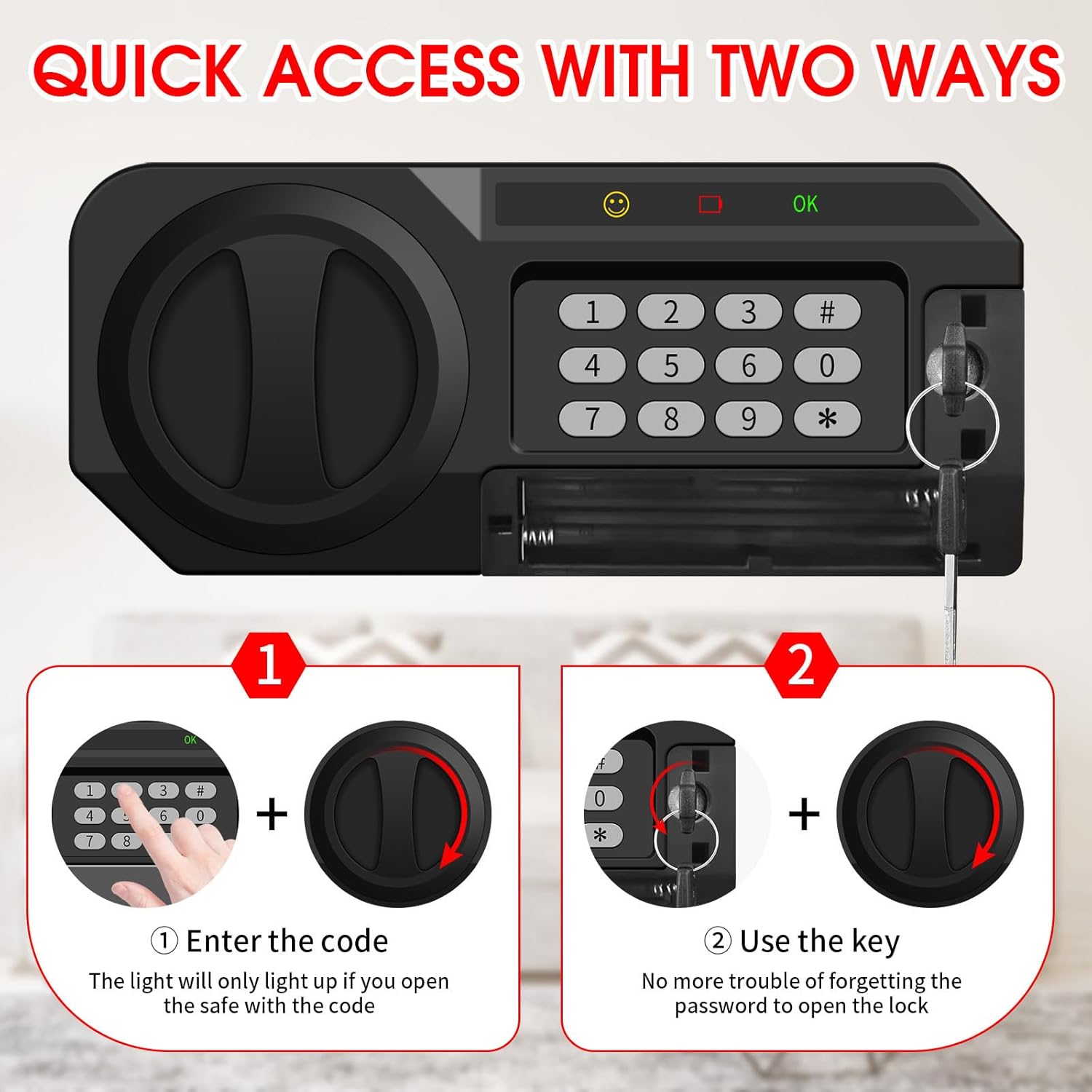 QUICK ACCESS WITH TWO WAYS

OK

1 2 3 #
4 5 6 0
7 8 9 *

1

OK

1 3 #
4 6 0
7 8

+

① Enter the code

The light will only light up if you open the safe with the code

2

0
*

+

② Use the key

No more trouble of forgetting the password to open the lock