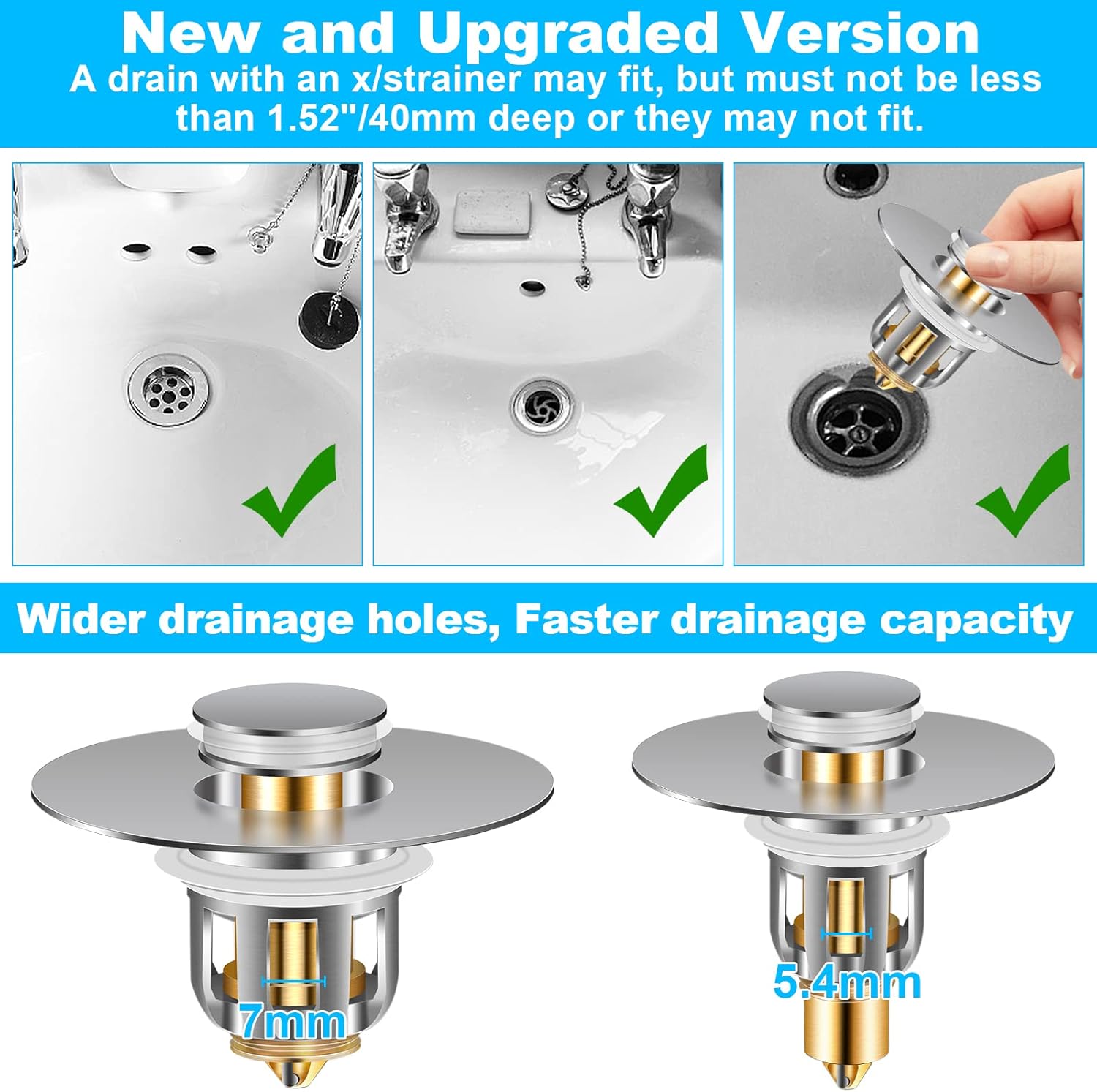 New and Upgraded Version
A drain with an x/strainer may fit, but must not be less than 1.52"/40mm deep or they may not fit.

Wider drainage holes, Faster drainage capacity

7mm

5.4mm