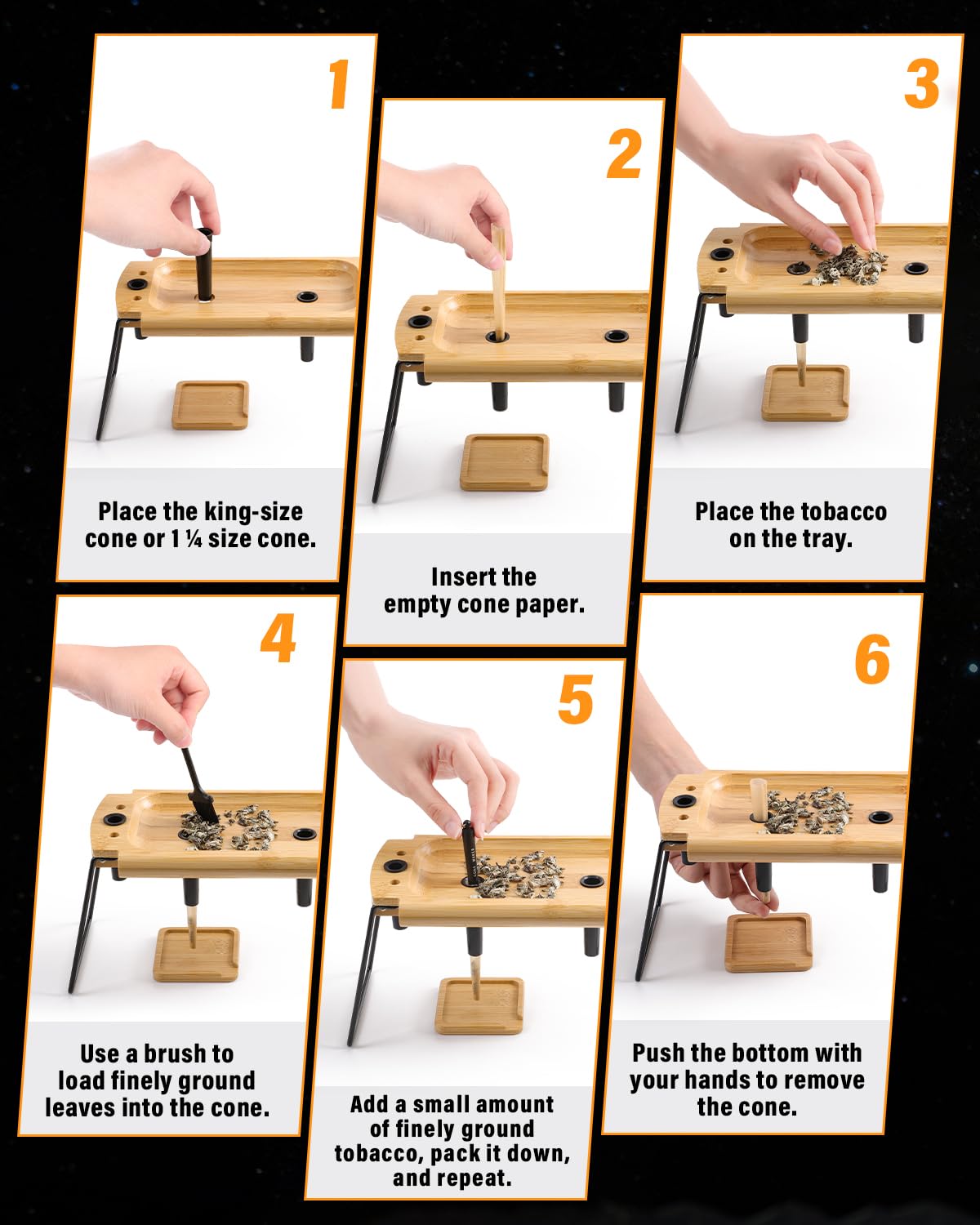 1

Place the king-size cone or 1 ¼ size cone.

2

Insert the empty cone paper.

3

Place the tobacco on the tray.

4

Use a brush to load finely ground leaves into the cone.

5

Add a small amount of finely ground tobacco, pack it down, and repeat.

6

Push the bottom with your hands to remove the cone.