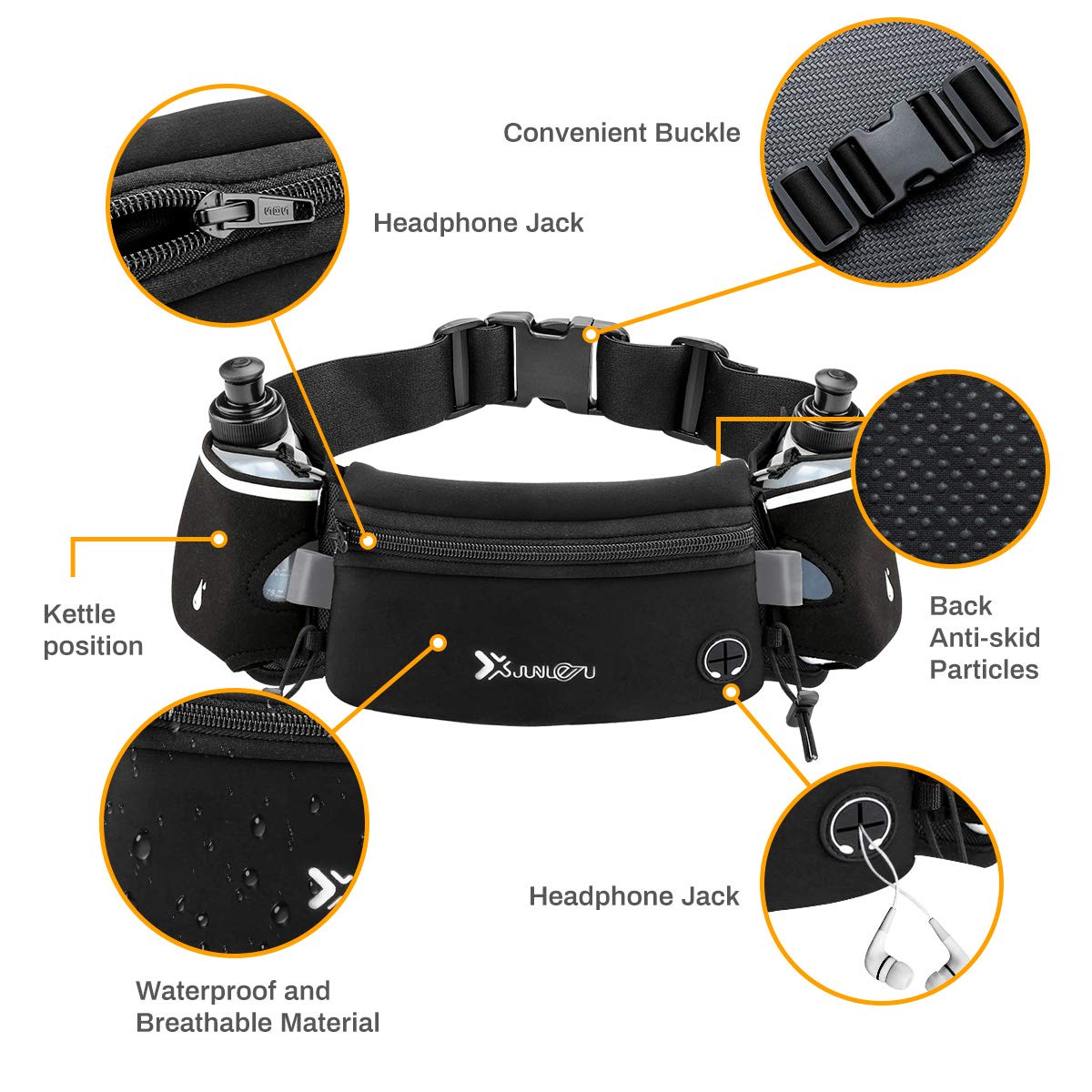 Convenient Buckle

Headphone Jack

Kettle position

Back Anti-skid Particles

XJUNLEYU

Headphone Jack

Waterproof and Breathable Material