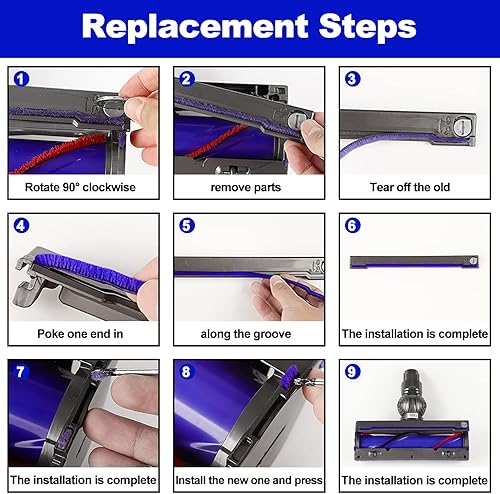 Replacement Steps

1
Rotate 90° clockwise

2
remove parts

3
Tear off the old

4
Poke one end in

5
along the groove

6
The installation is complete

7
The installation is complete

8
Install the new one and press

9
The installation is complete