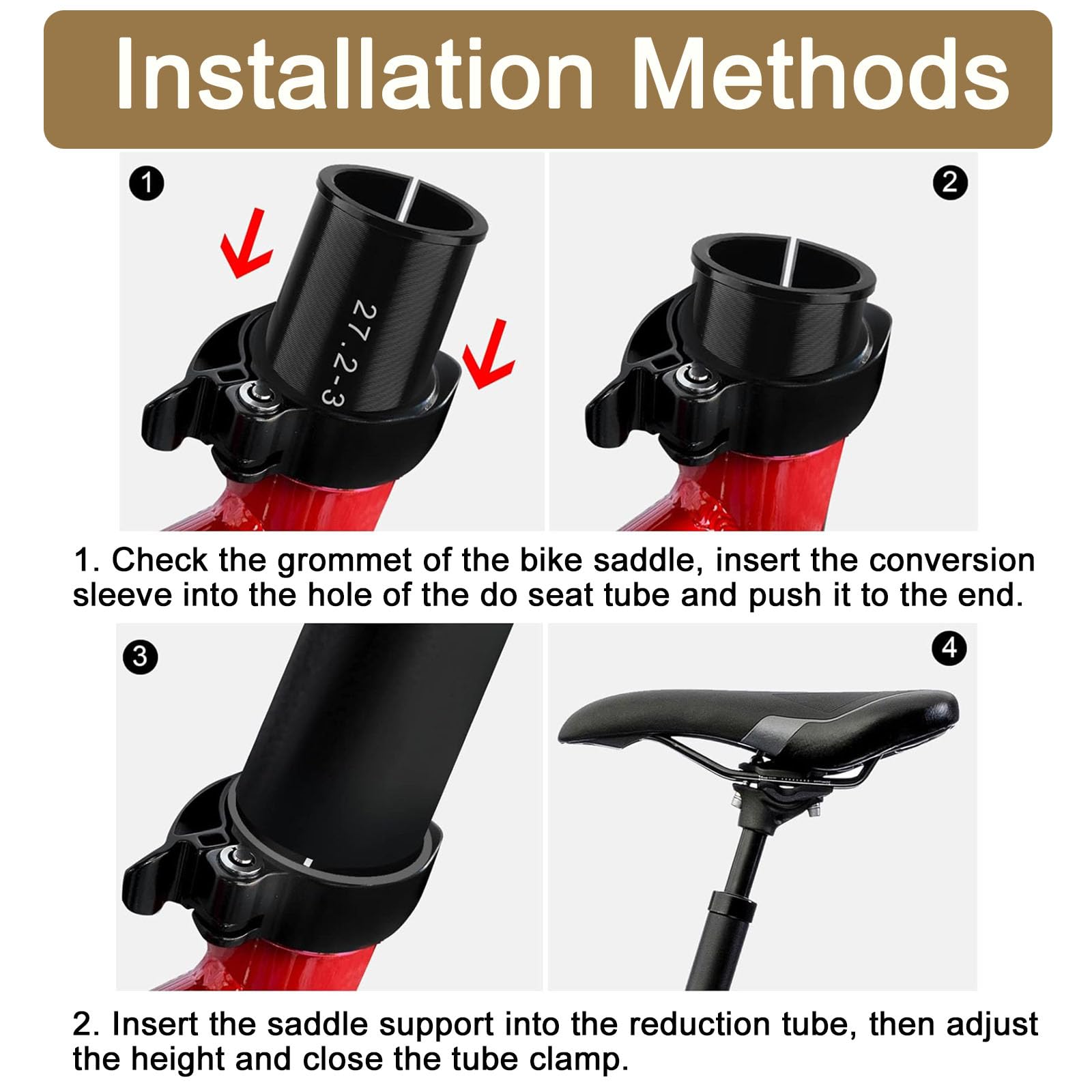 Installation Methods

1

27.2-3

2

1. Check the grommet of the bike saddle, insert the conversion sleeve into the hole of the do seat tube and push it to the end.

3

4

2. Insert the saddle support into the reduction tube, then adjust the height and close the tube clamp.