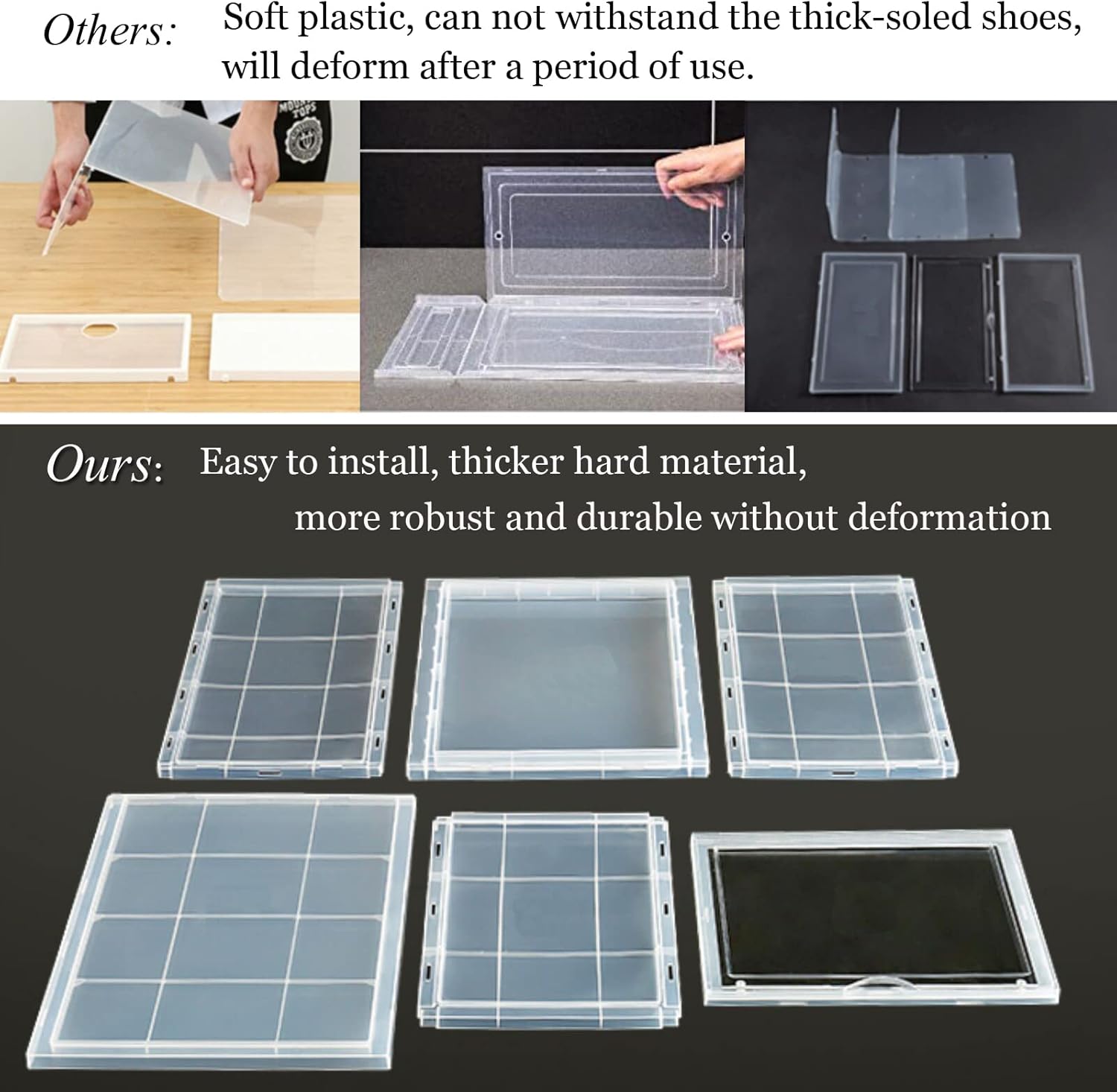 Others: Soft plastic, can not withstand the thick-soled shoes, will deform after a period of use.

Ours: Easy to install, thicker hard material, more robust and durable without deformation