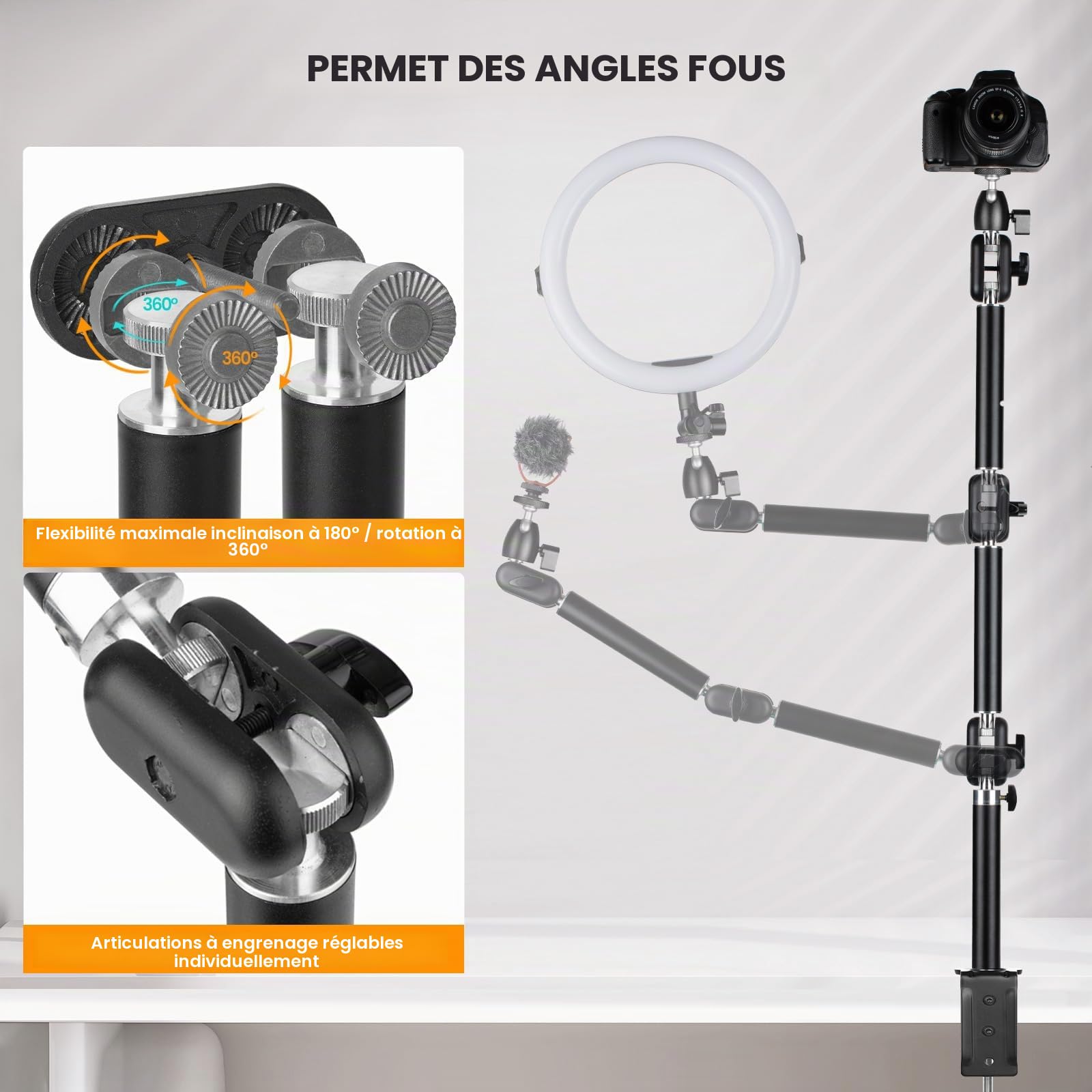 PERMET DES ANGLES FOUS

360°

360°

Flexibilité maximale inclinaison à 180° / rotation à 360°

Articulations à engrenage réglables individuellement