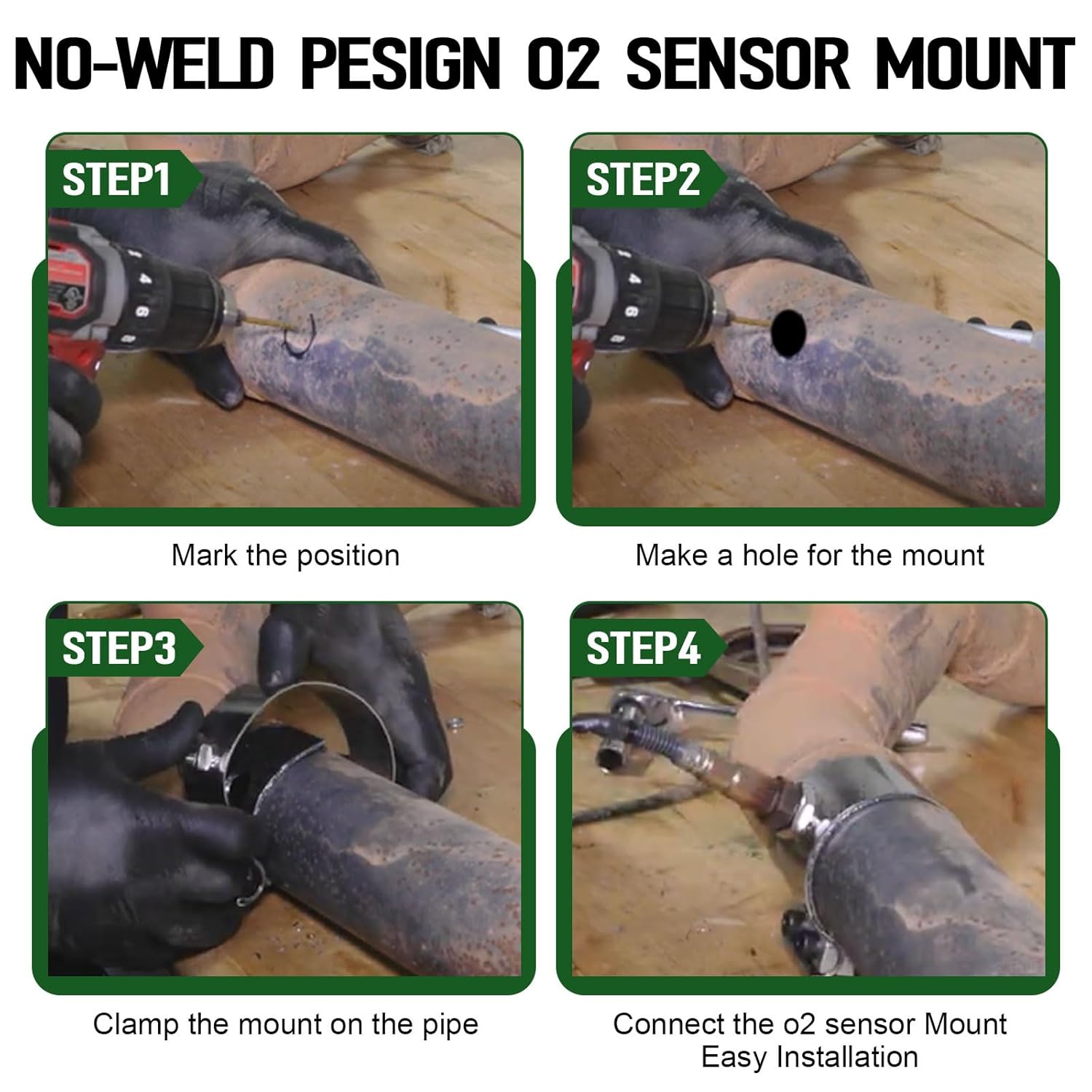 NO-WELD PESIGN O2 SENSOR MOUNT

STEP1

Mark the position

STEP2

Make a hole for the mount

STEP3

Clamp the mount on the pipe

STEP4

Connect the o2 sensor Mount
Easy Installation