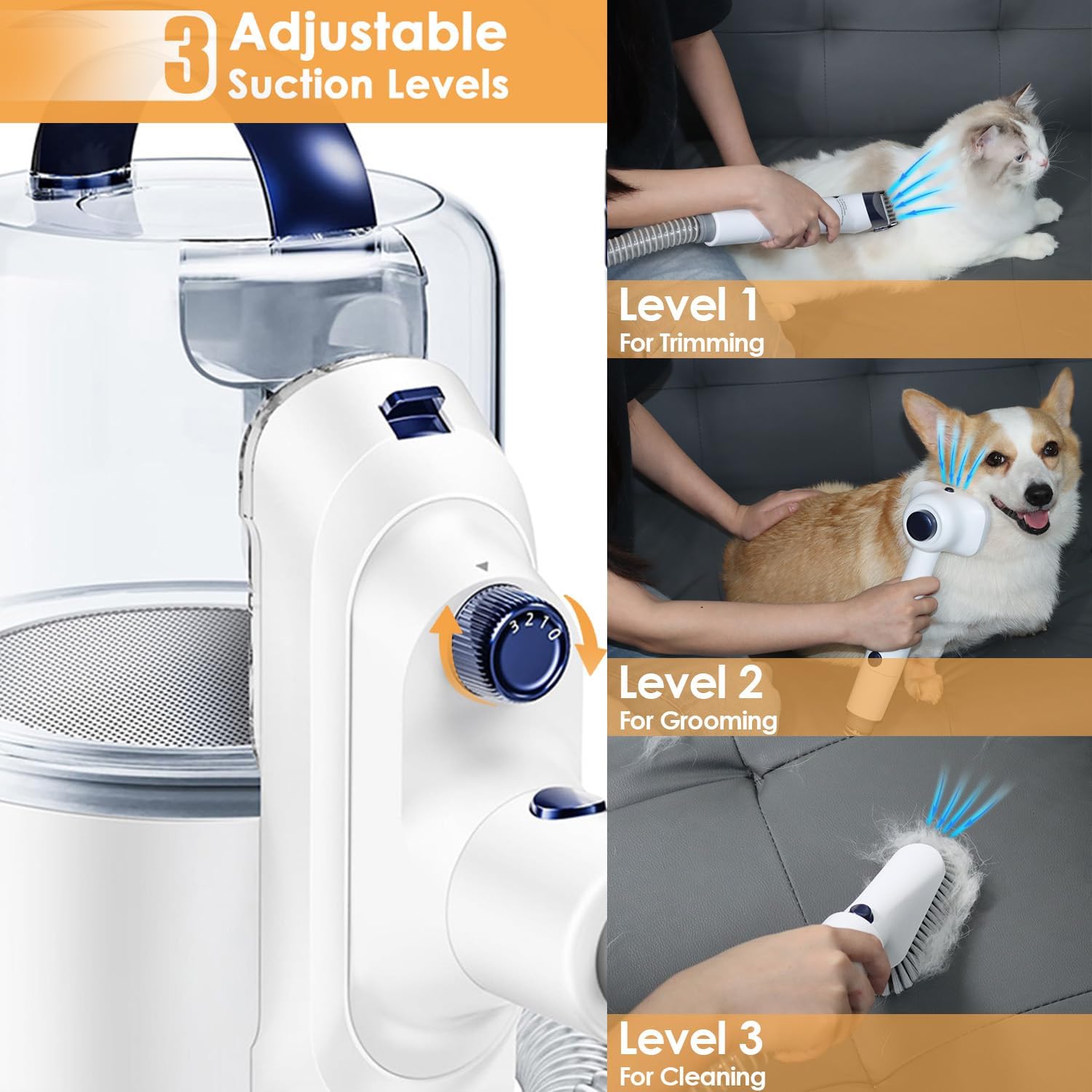 3 Adjustable Suction Levels

3 2 1 0

Level 1
For Trimming

Level 2
For Grooming

Level 3
For Cleaning