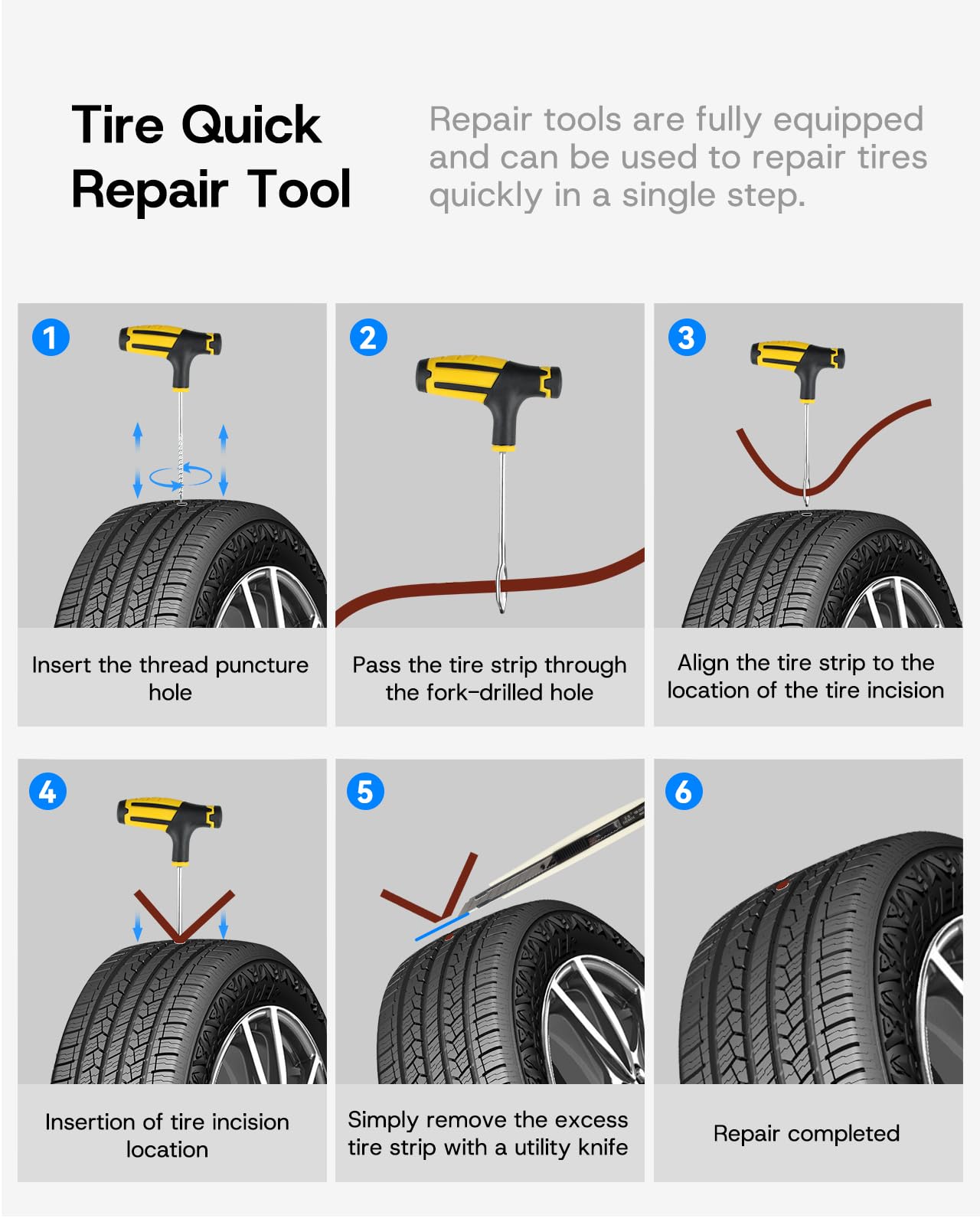 Tire Quick Repair Tool

Repair tools are fully equipped and can be used to repair tires quickly in a single step.

1

Insert the thread puncture hole

2

Pass the tire strip through the fork-drilled hole

3

Align the tire strip to the location of the tire incision

4

Insertion of tire incision location

5

Simply remove the excess tire strip with a utility knife

6

Repair completed