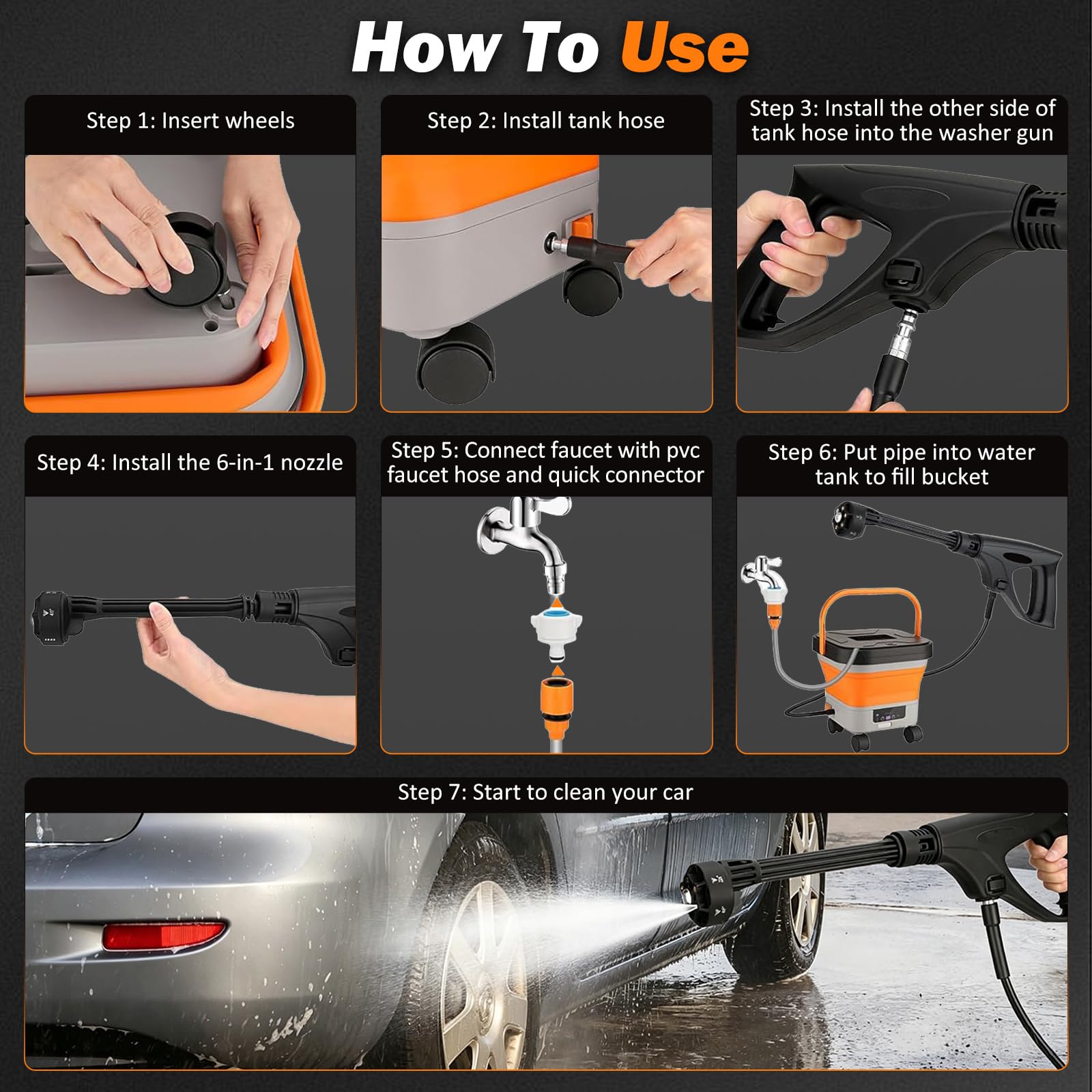 How To Use

Step 1: Insert wheels

Step 2: Install tank hose

Step 3: Install the other side of tank hose into the washer gun

Step 4: Install the 6-in-1 nozzle

Step 5: Connect faucet with pvc faucet hose and quick connector

Step 6: Put pipe into water tank to fill bucket

Step 7: Start to clean your car